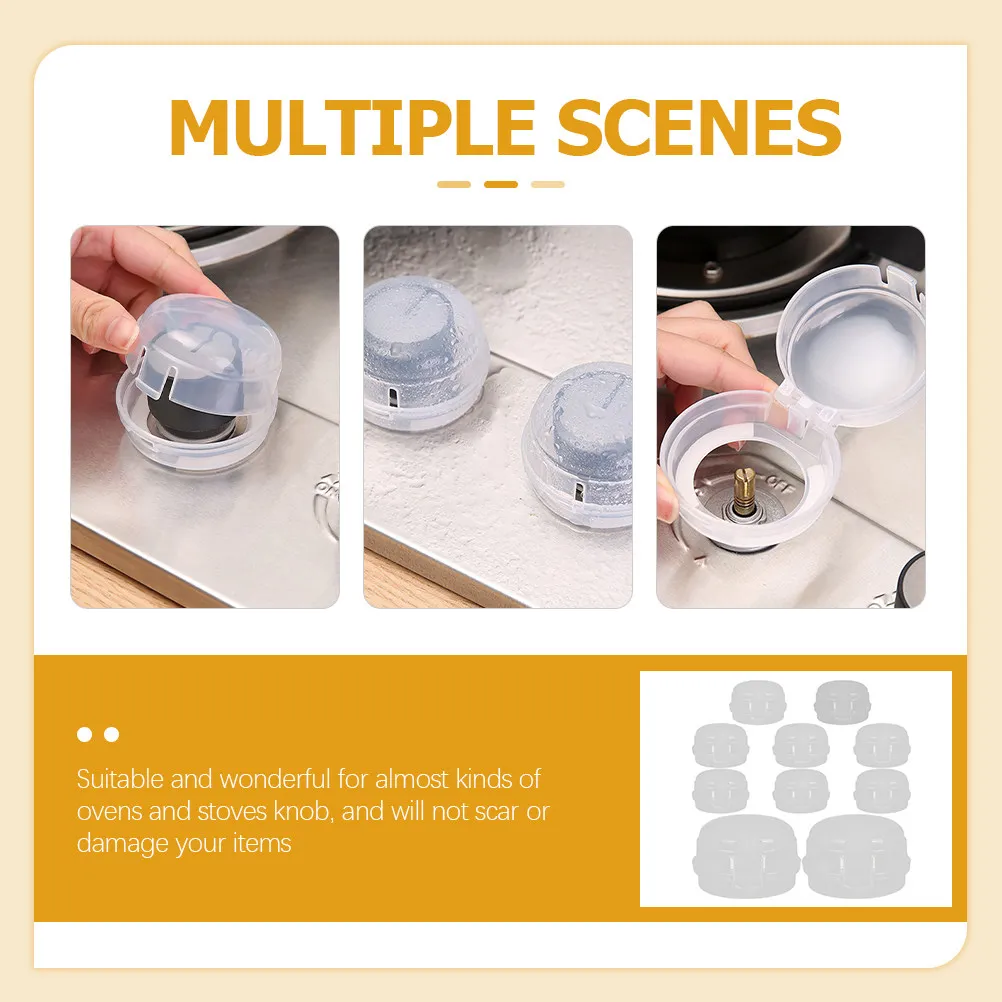 MULTIPLE SCENES

Suitable and wonderful for almost kinds of ovens and stoves knob, and will not scar or damage your items