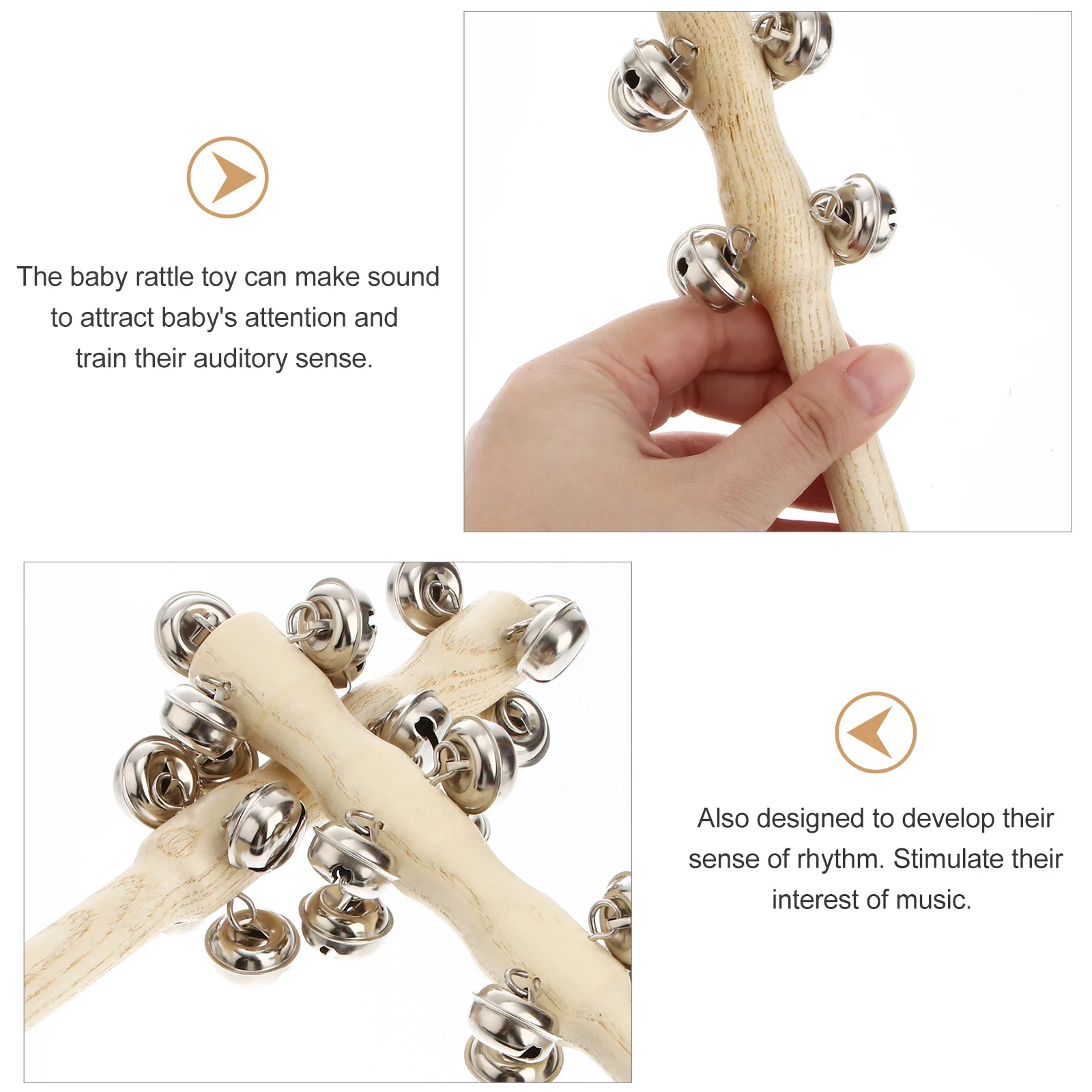 The baby rattle toy can make sound to attract baby's attention and train their auditory sense.

Also designed to develop their sense of rhythm. Stimulate their interest of music.