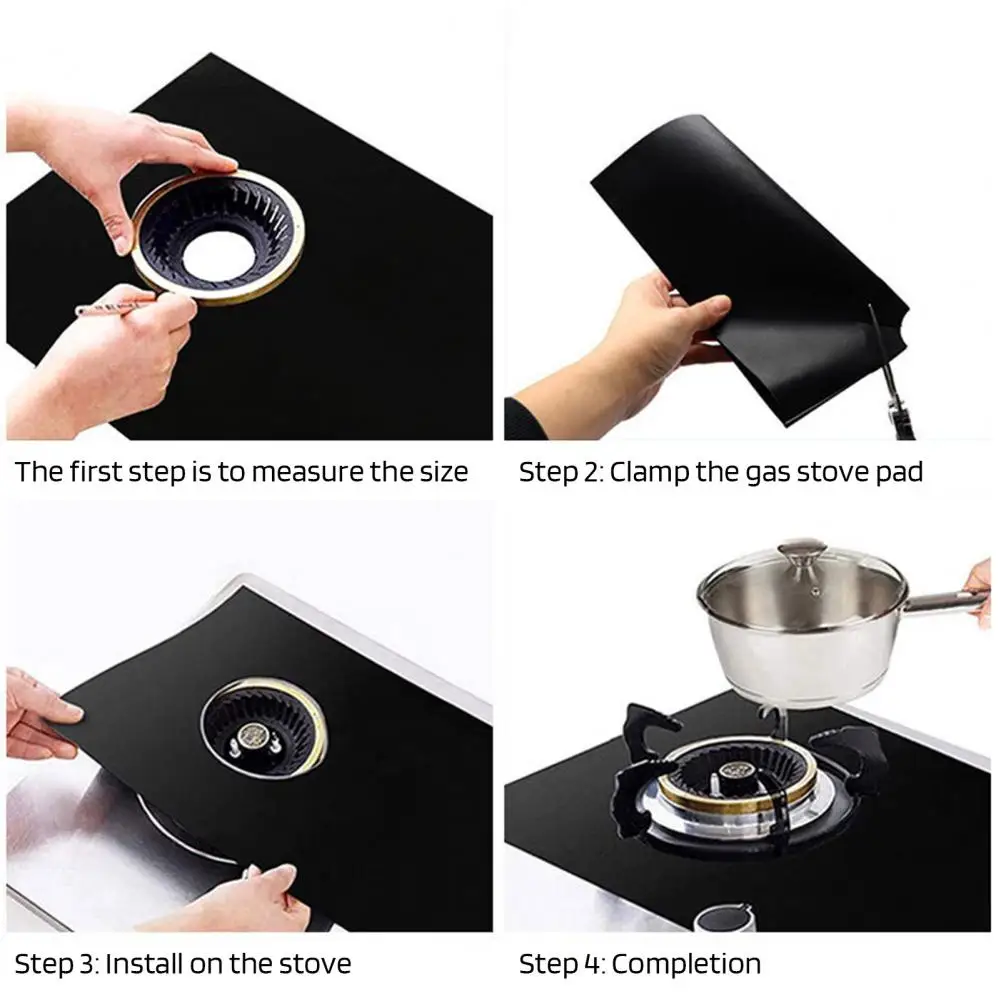 The first step is to measure the size

Step 2: Clamp the gas stove pad

Step 3: Install on the stove

Step 4: Completion