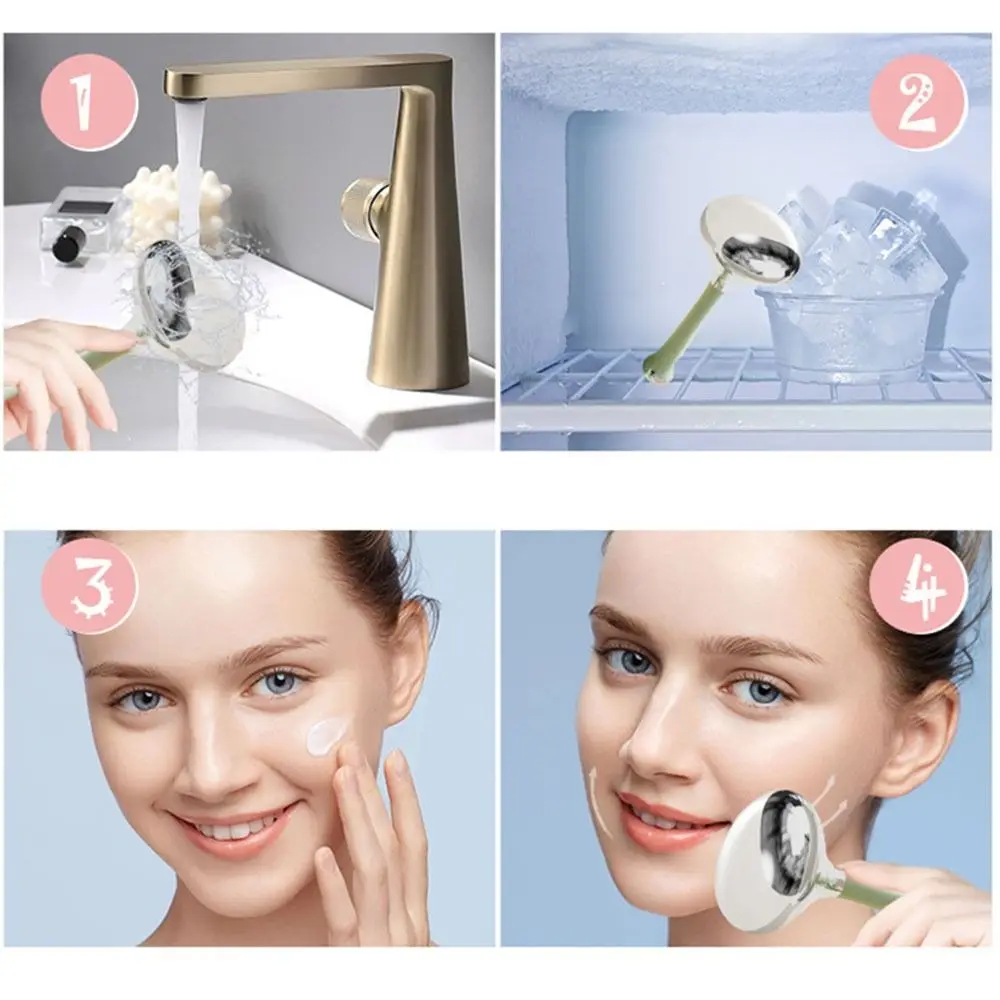 1

2

3

4