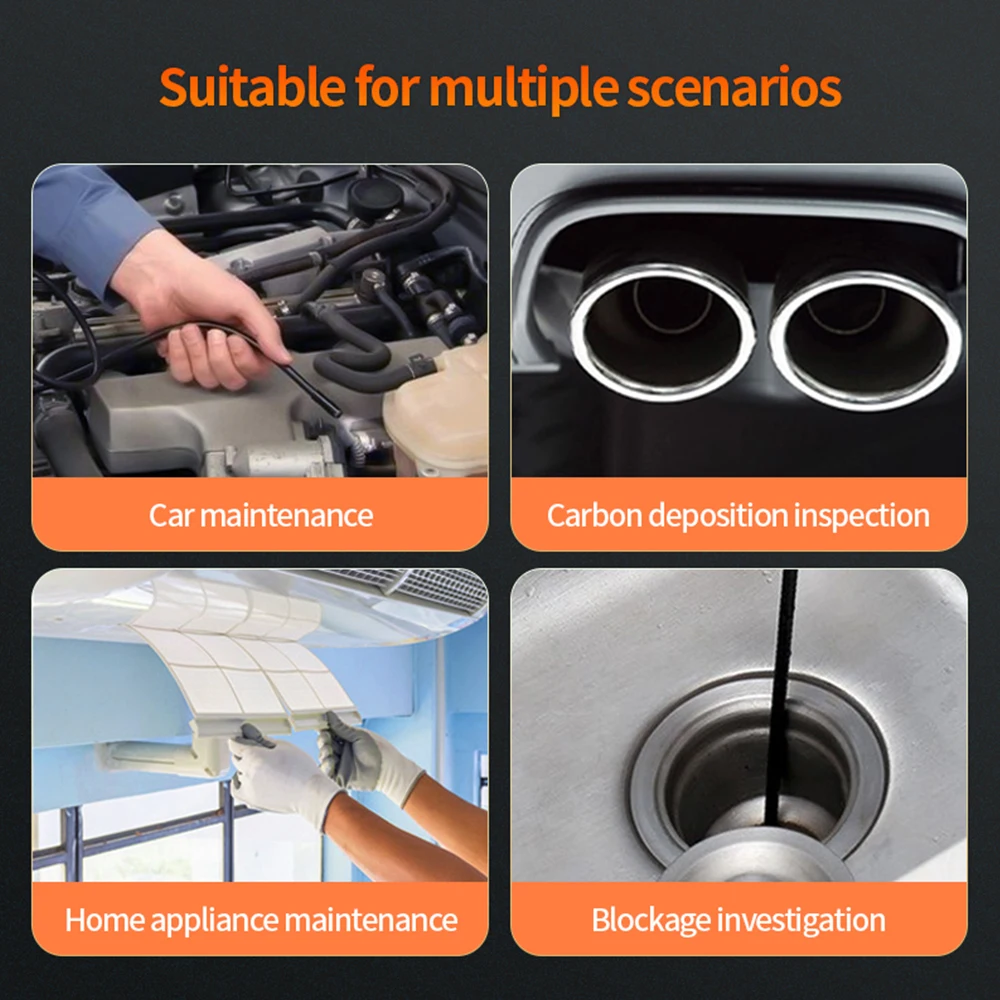 Suitable for multiple scenarios

Car maintenance

Carbon deposition inspection

Home appliance maintenance

Blockage investigation