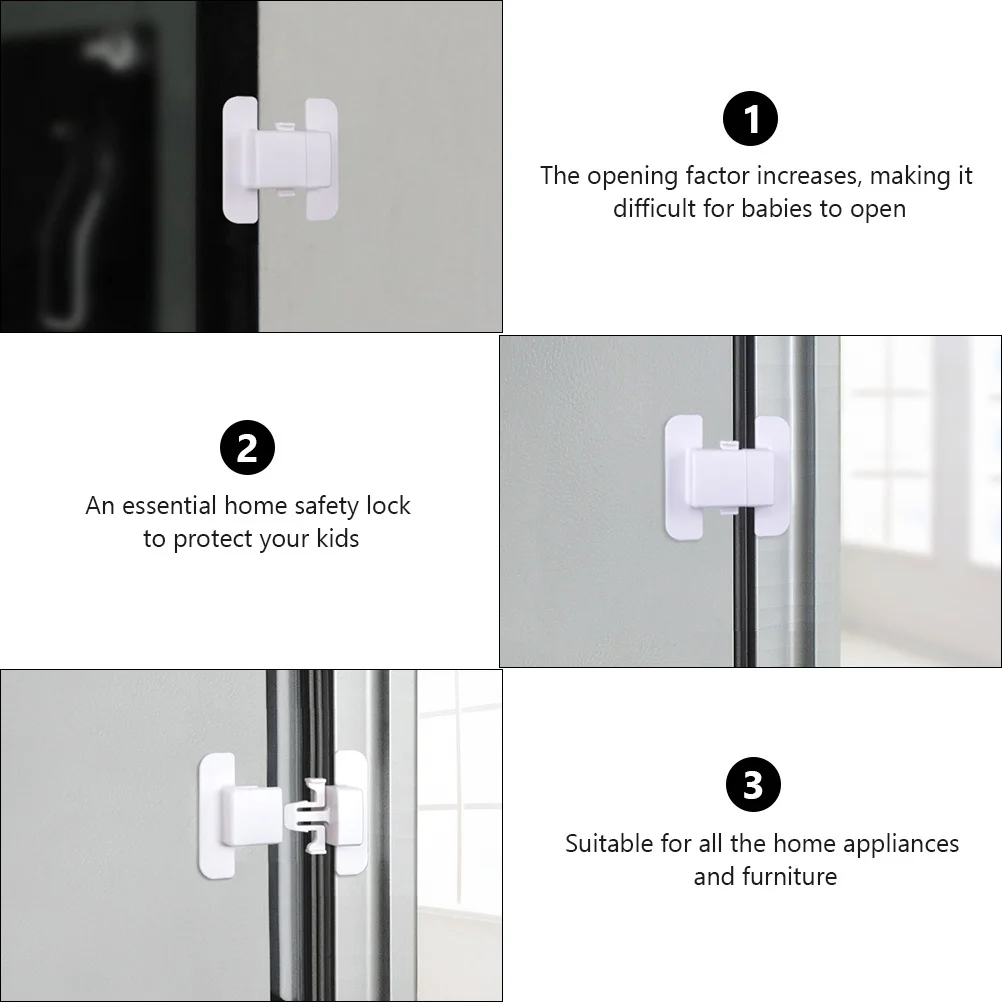 1

The opening factor increases, making it difficult for babies to open

2

An essential home safety lock to protect your kids

3

Suitable for all the home appliances and furniture