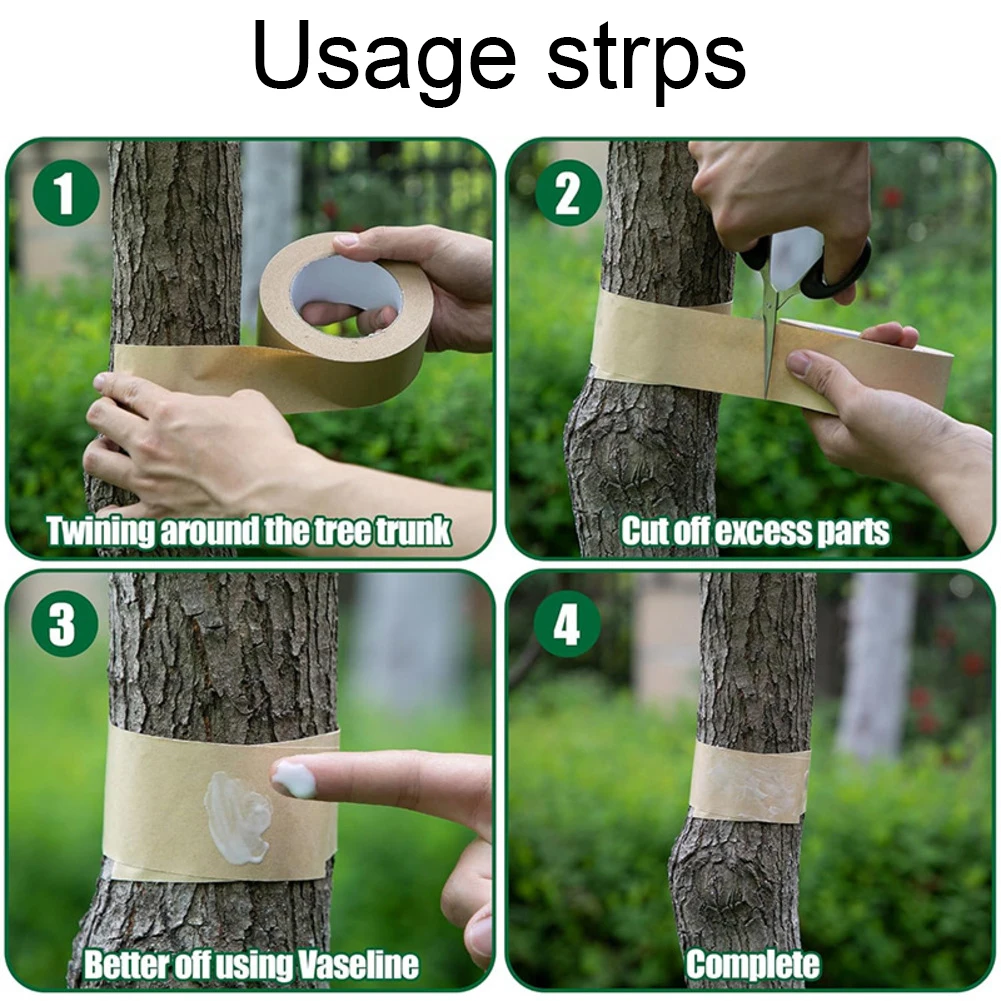 Usage strps

1

Twining around the tree trunk

2

Cut off excess parts

3

Better off using Vaseline

4

Complete