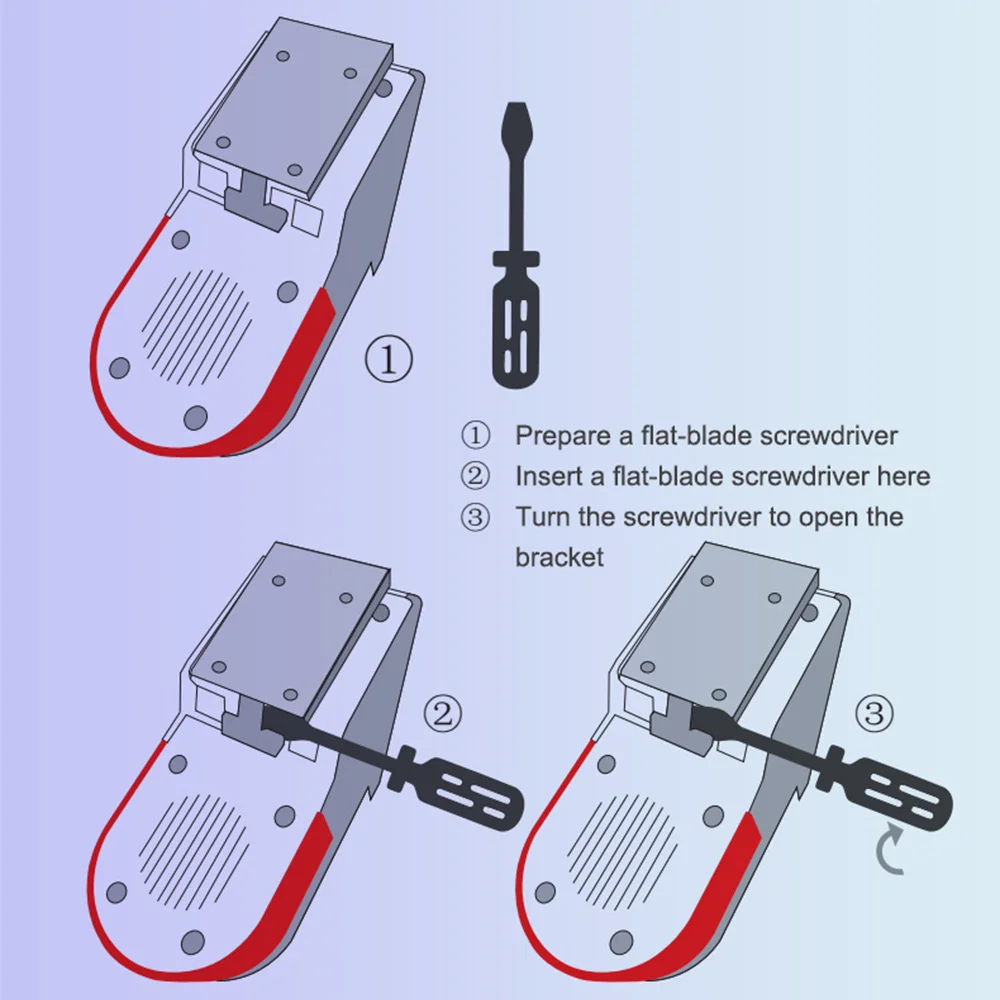 ①

① Prepare a flat-blade screwdriver
② Insert a flat-blade screwdriver here
③ Turn the screwdriver to open the bracket

②

③