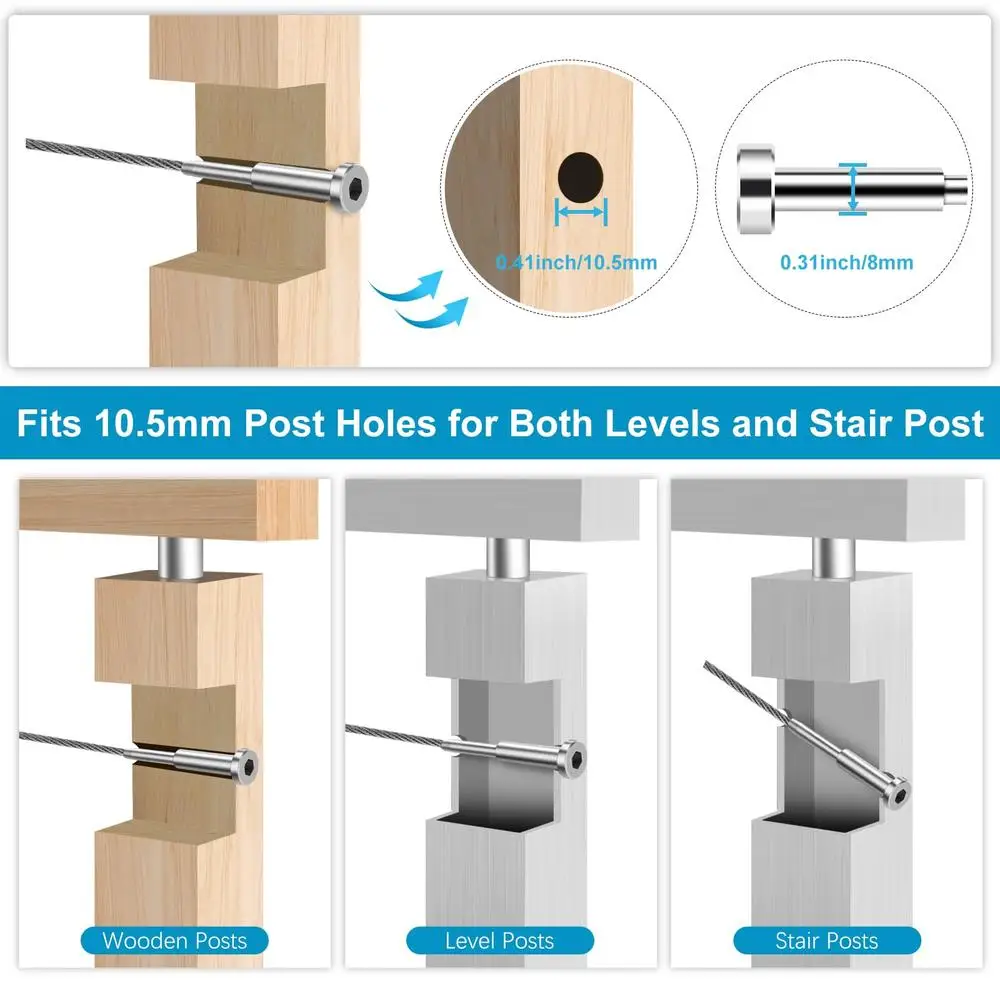 0.41inch/10.5mm

0.31inch/8mm

Fits 10.5mm Post Holes for Both Levels and Stair Post

Wooden Posts

Level Posts

Stair Posts