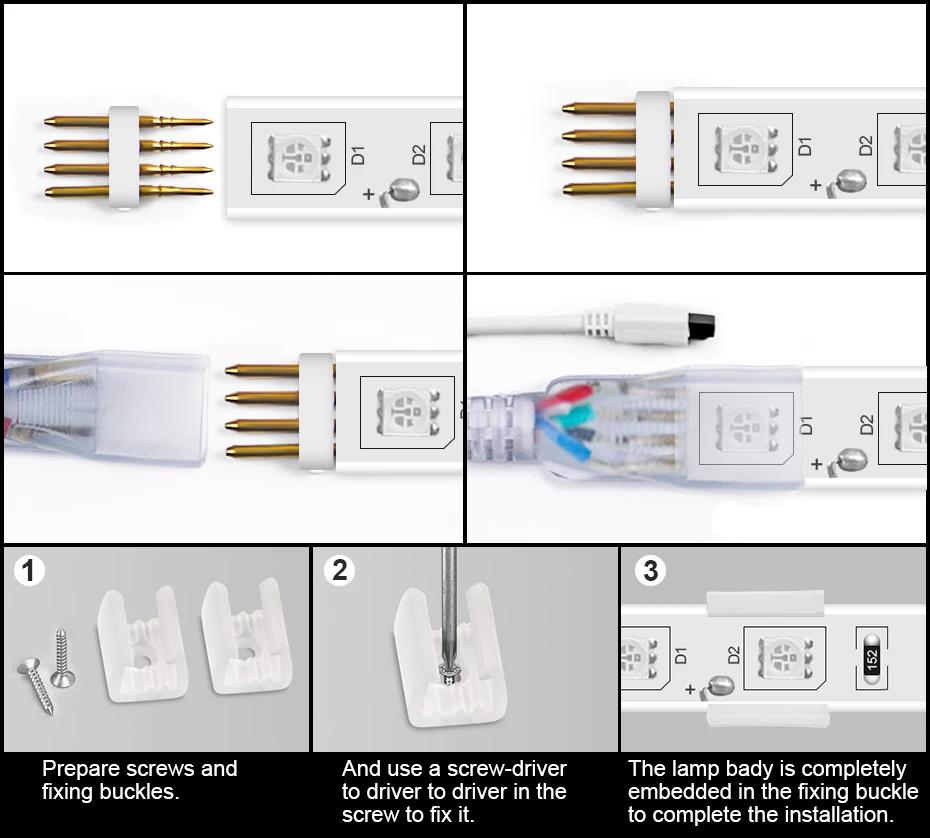 D1
D2
+

D1
D2
+

D1
D2
+

1

2

3

D1
D2
+
152

Prepare screws and fixing buckles.

And use a screw-driver to driver to driver in the screw to fix it.

The lamp bady is completely embedded in the fixing buckle to complete the installation.