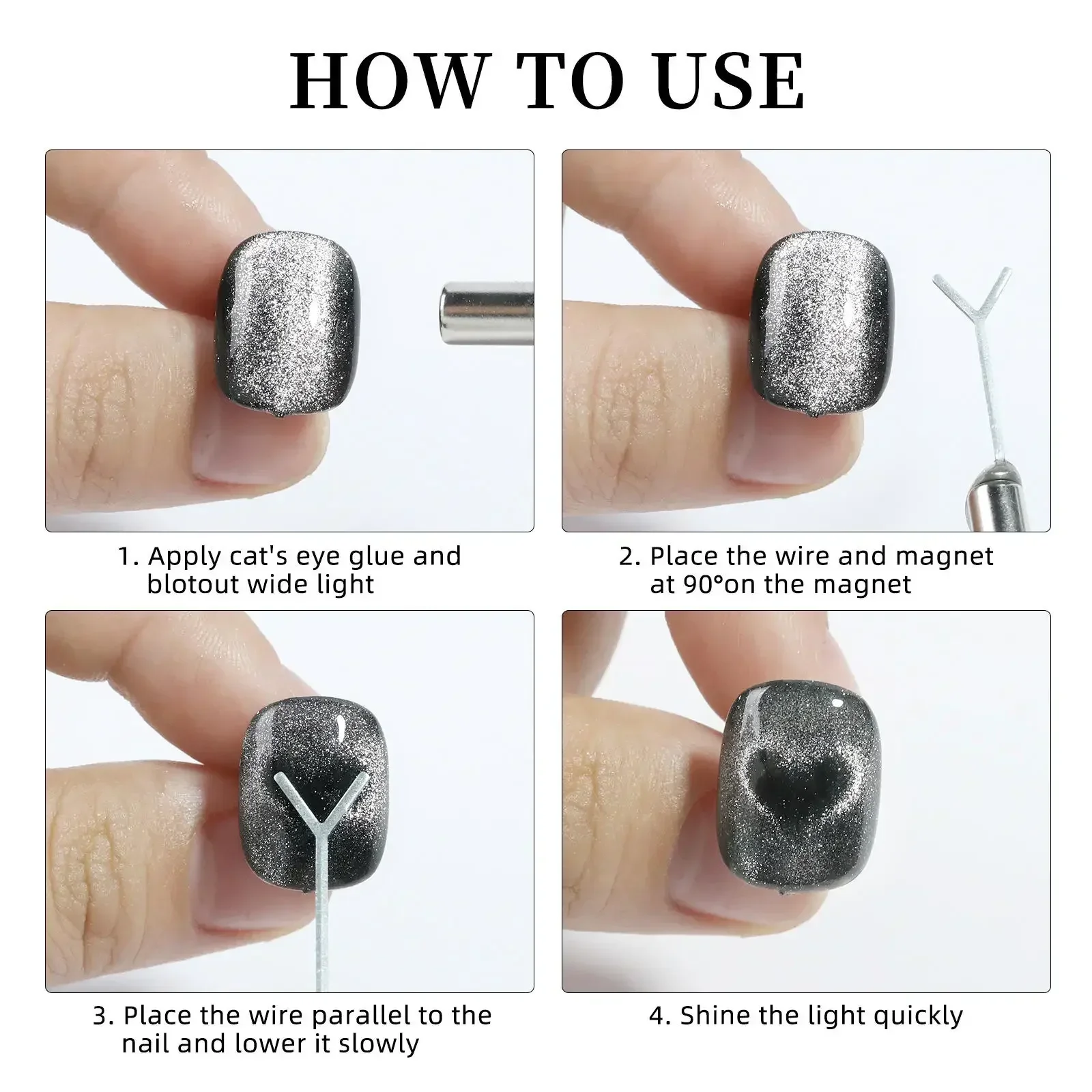 HOW TO USE

1. Apply cat's eye glue and blotout wide light

2. Place the wire and magnet at 90°on the magnet

3. Place the wire parallel to the nail and lower it slowly

4. Shine the light quickly