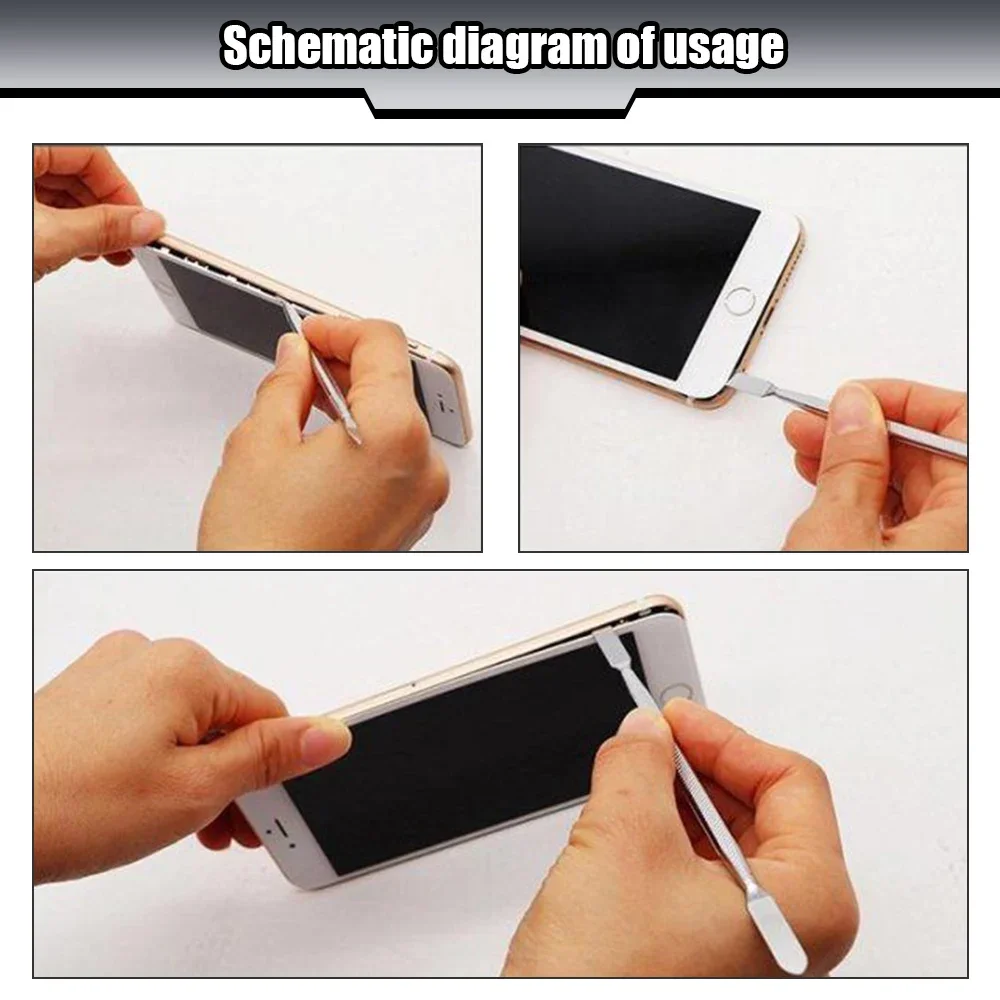 Schematic diagram of usage