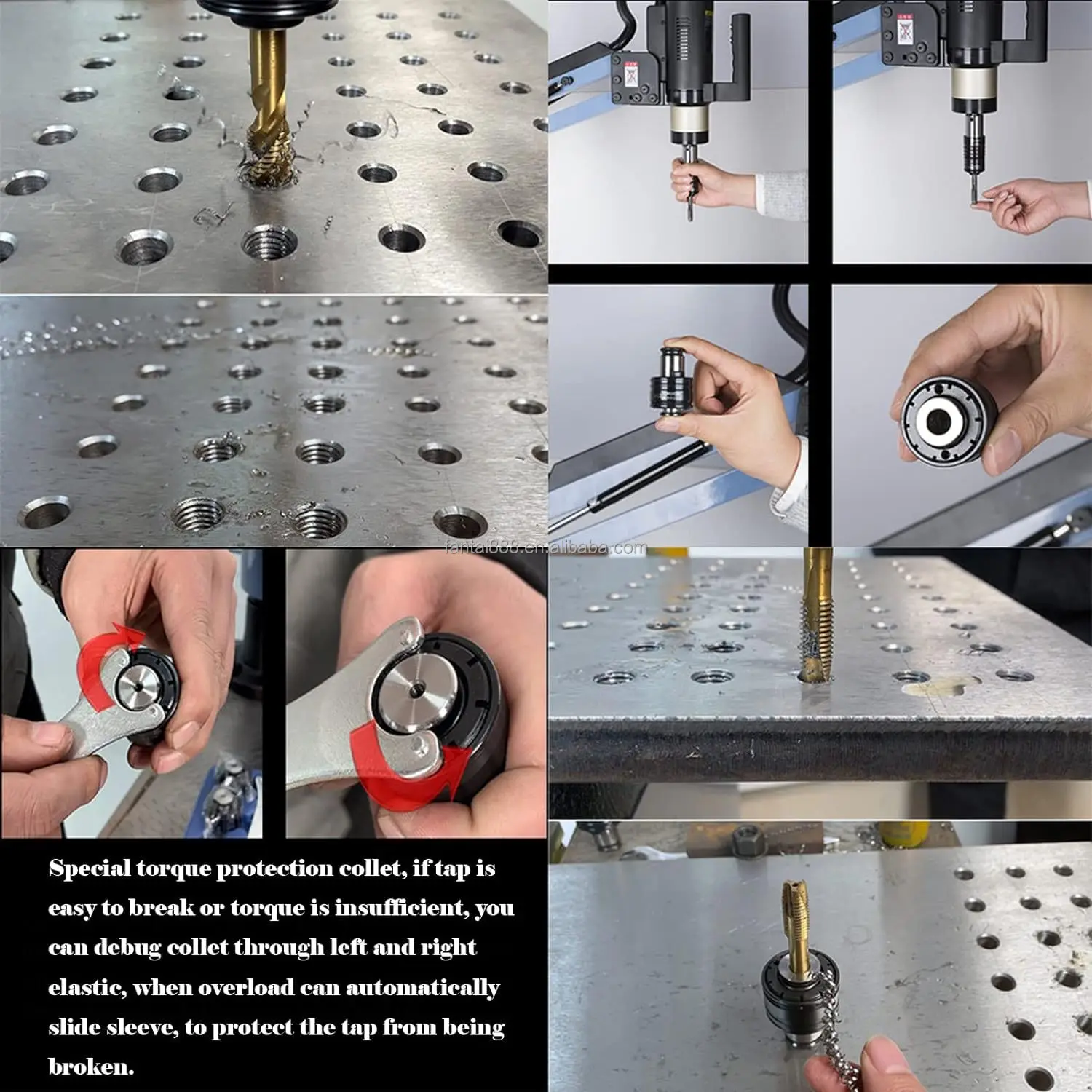 fantai888.en.alibaba.com

Special torque protection collet, if tap is easy to break or torque is insufficient, you can debug collet through left and right elastic, when overload can automatically slide sleeve, to protect the tap from being broken.