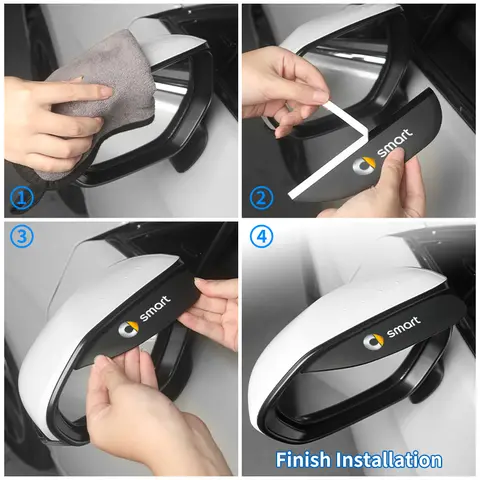 1

2

smart

3

smart

4

smart

Finish Installation