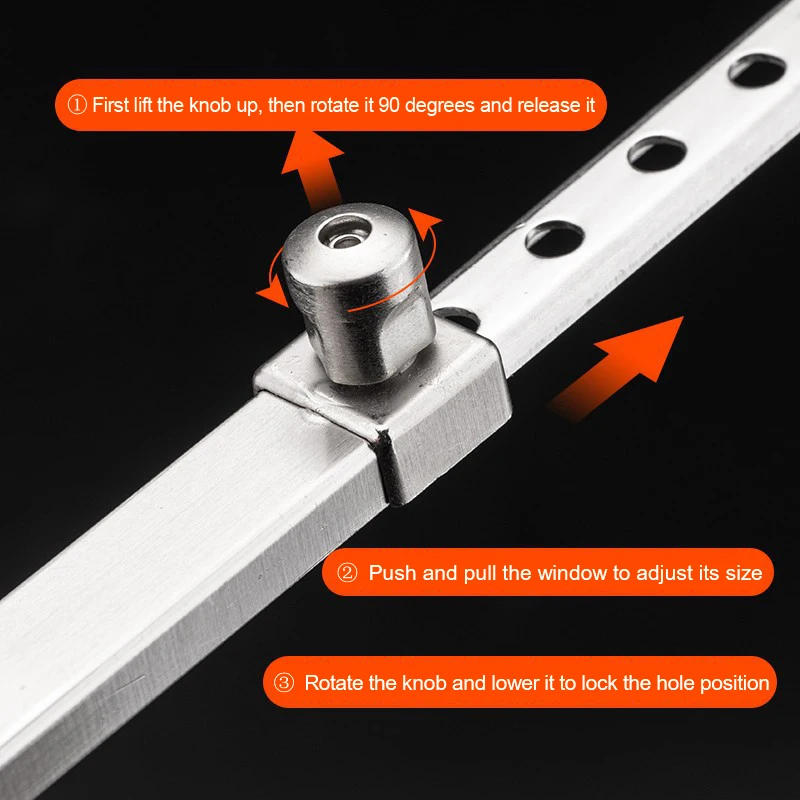 ① First lift the knob up, then rotate it 90 degrees and release it

② Push and pull the window to adjust its size

③ Rotate the knob and lower it to lock the hole position