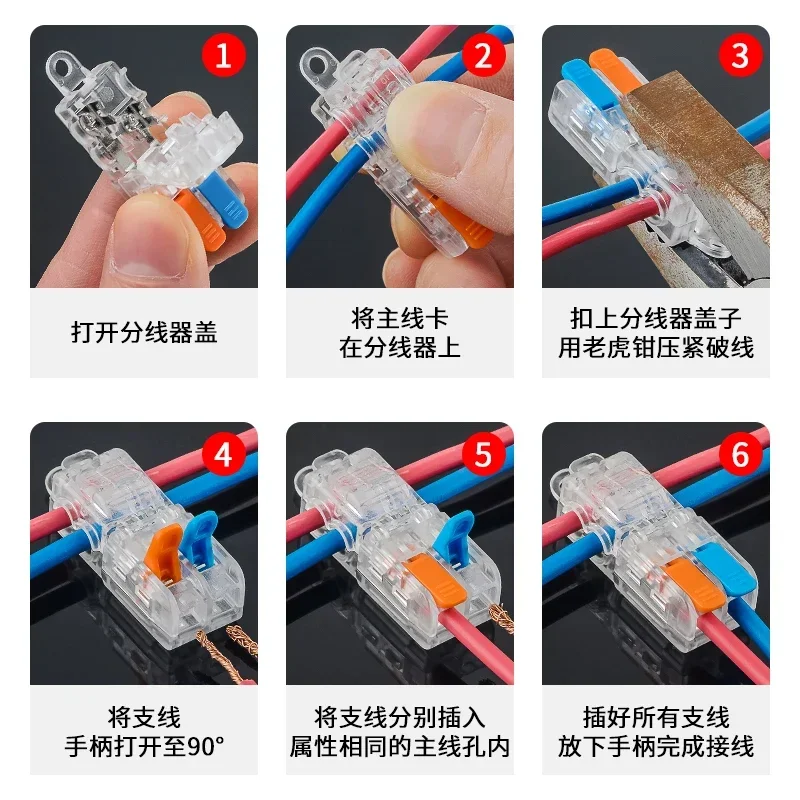 1

打开分线器盖

2

将主线卡
在分线器上

3

扣上分线器盖子
用老虎钳压紧破线

4

将支线
手柄打开至90°

5

将支线分别插入
属性相同的主线孔内

6

插好所有支线
放下手柄完成接线