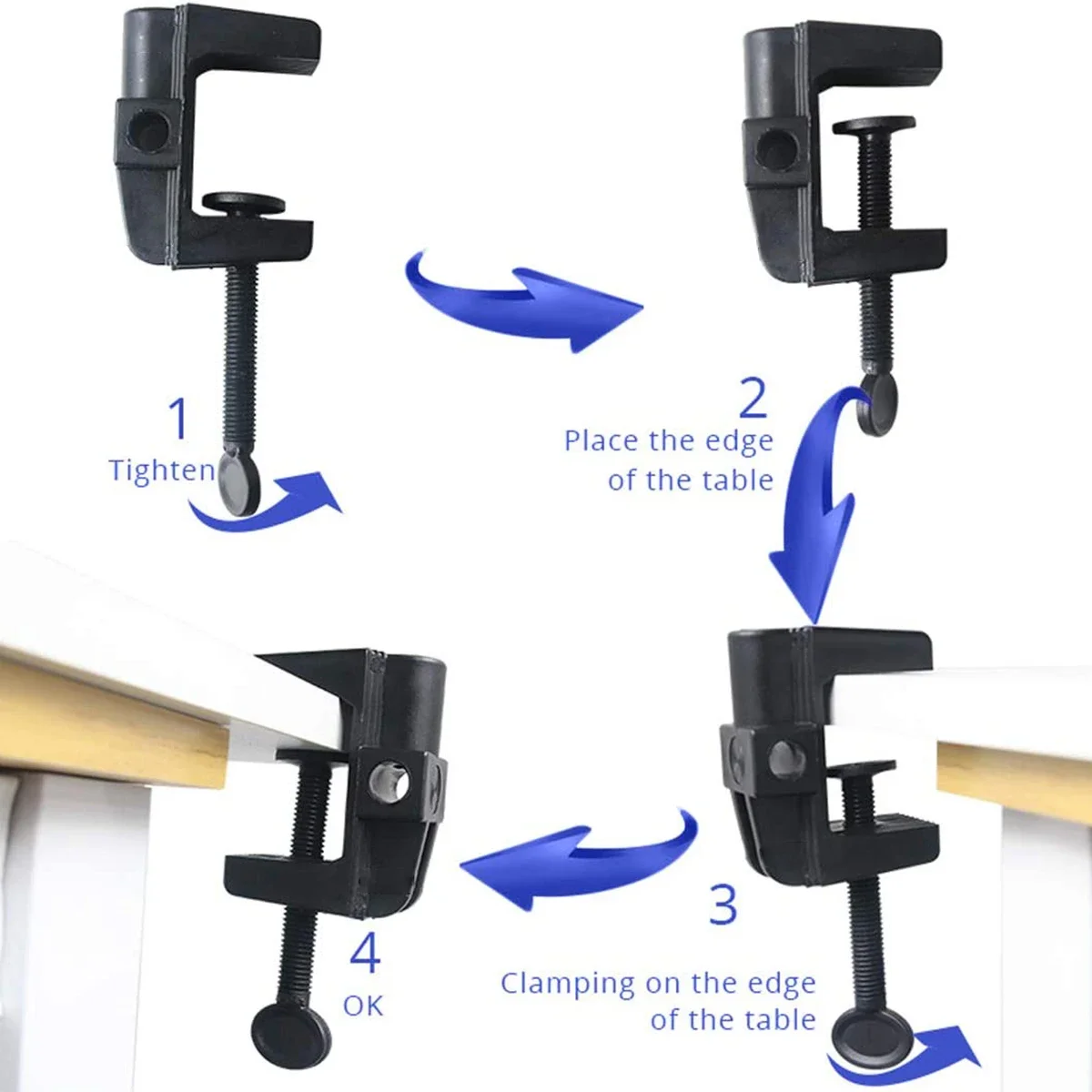 1
Tighten

2
Place the edge
of the table

3
Clamping on the edge
of the table

4
OK