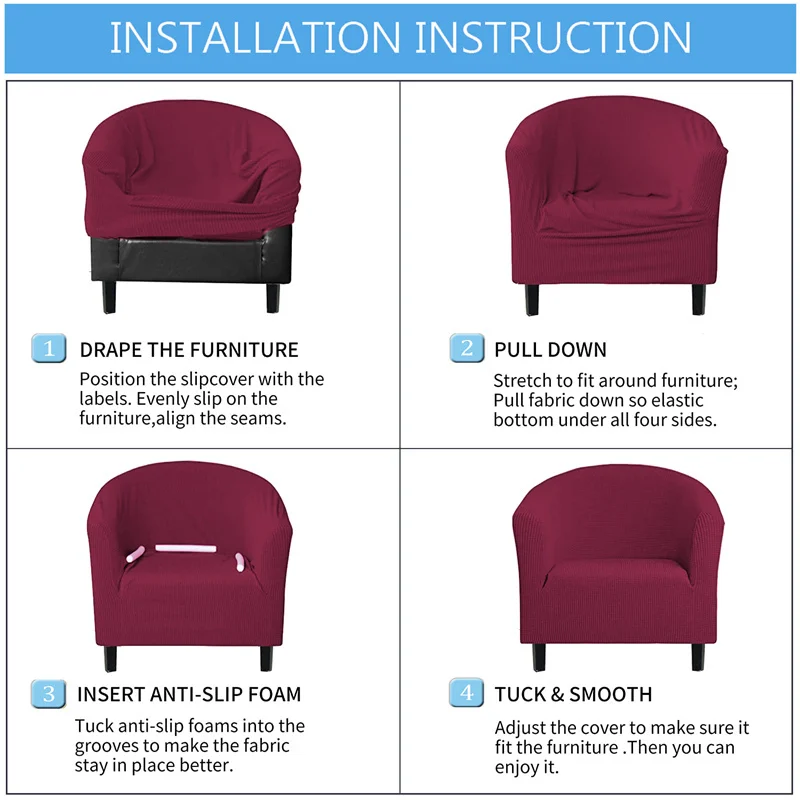 INSTALLATION INSTRUCTION

1 DRAPE THE FURNITURE

Position the slipcover with the labels. Evenly slip on the furniture,align the seams.

2 PULL DOWN

Stretch to fit around furniture; Pull fabric down so elastic bottom under all four sides.

3 INSERT ANTI-SLIP FOAM

Tuck anti-slip foams into the grooves to make the fabric stay in place better.

4 TUCK & SMOOTH

Adjust the cover to make sure it fit the furniture .Then you can enjoy it.