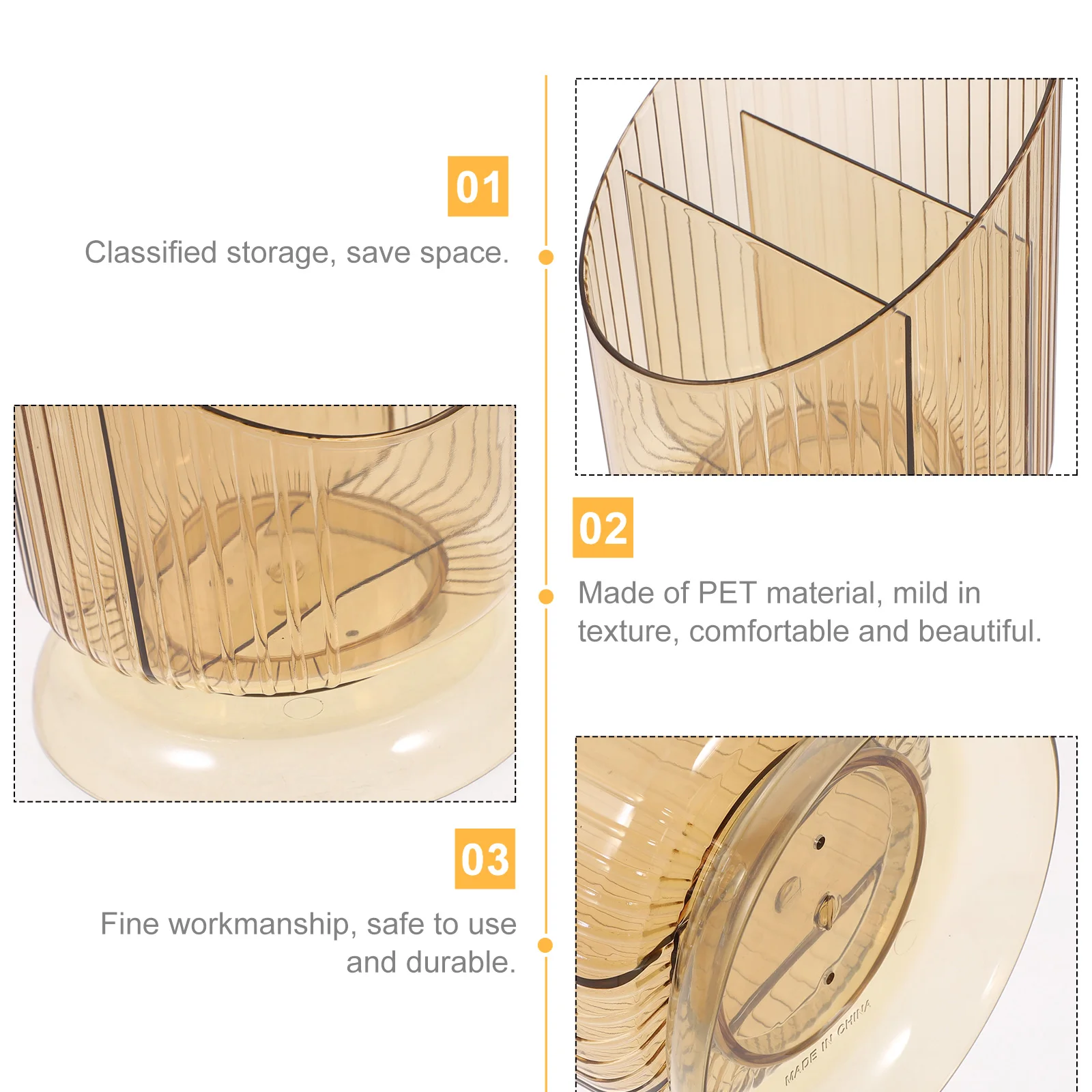 01

Classified storage, save space.

02

Made of PET material, mild in texture, comfortable and beautiful.

03

Fine workmanship, safe to use and durable.

MADE IN CHINA