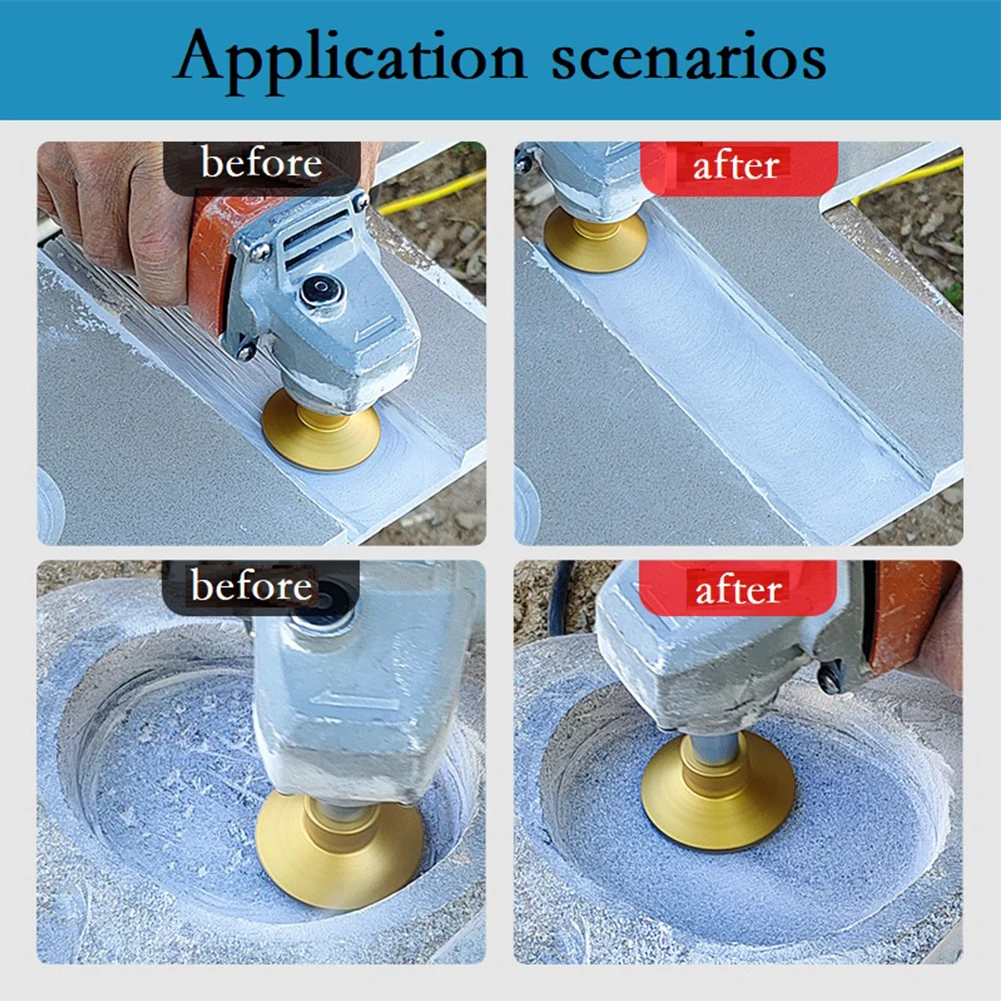 Application scenarios

before

after

before

after