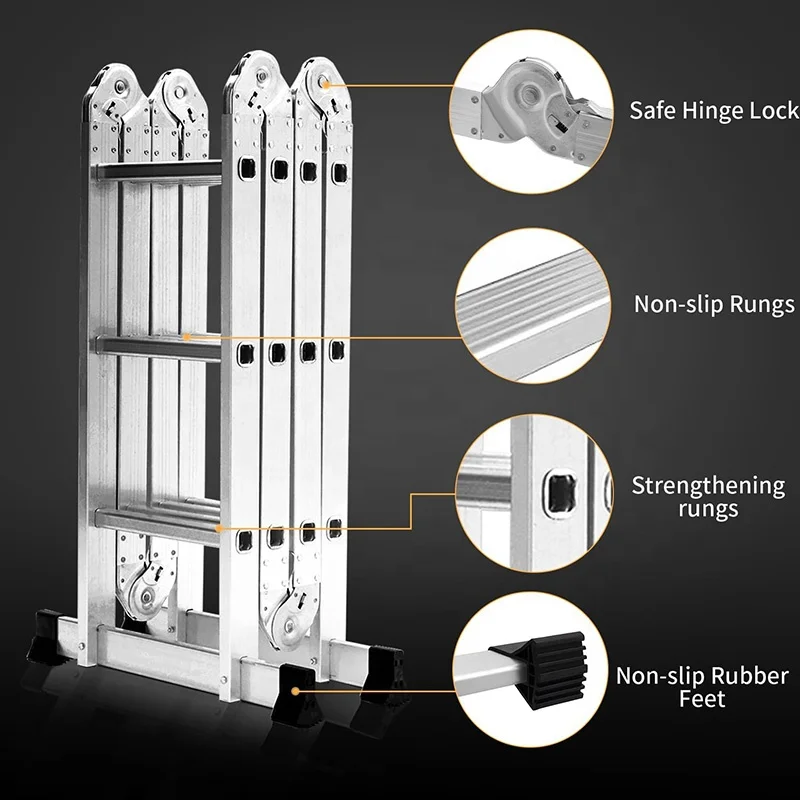 Safe Hinge Lock

Non-slip Rungs

Strengthening rungs

Non-slip Rubber Feet