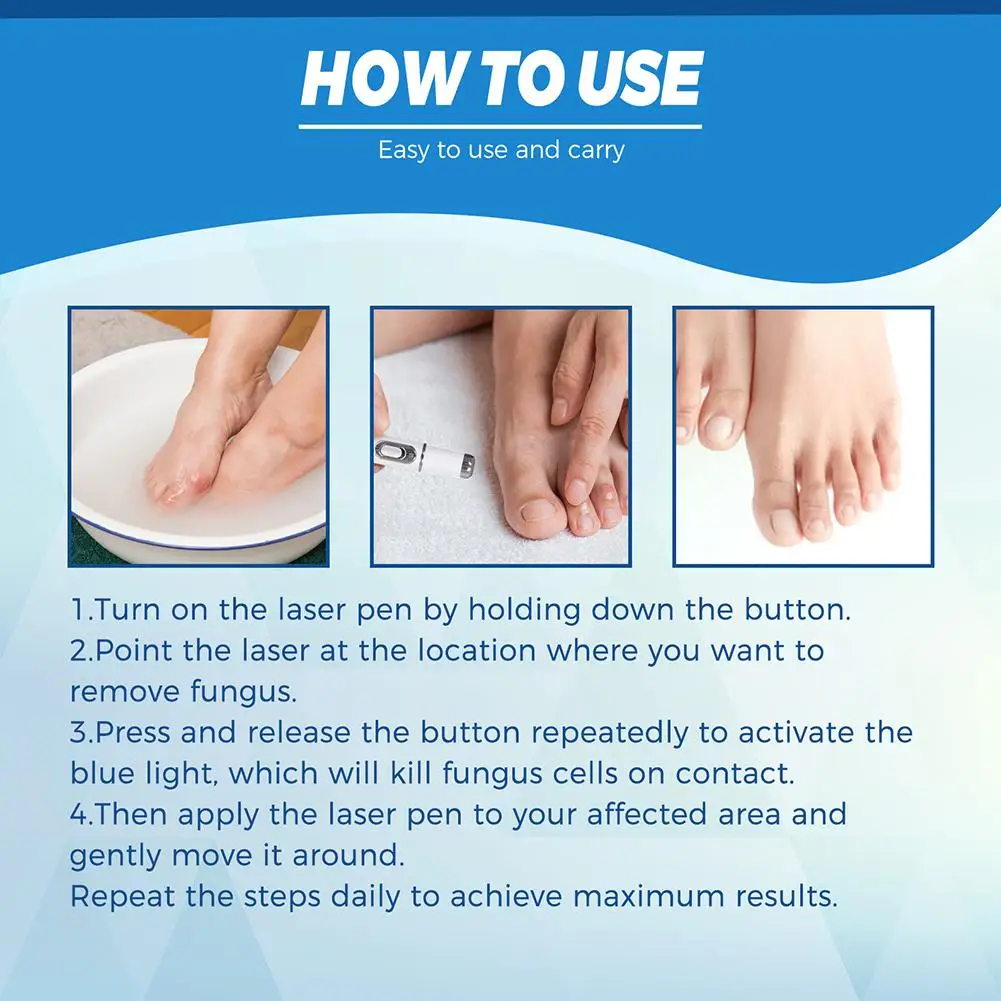 HOW TO USE

Easy to use and carry

1.Turn on the laser pen by holding down the button.
2.Point the laser at the location where you want to remove fungus.
3.Press and release the button repeatedly to activate the blue light, which will kill fungus cells on contact.
4.Then apply the laser pen to your affected area and gently move it around.
Repeat the steps daily to achieve maximum results.