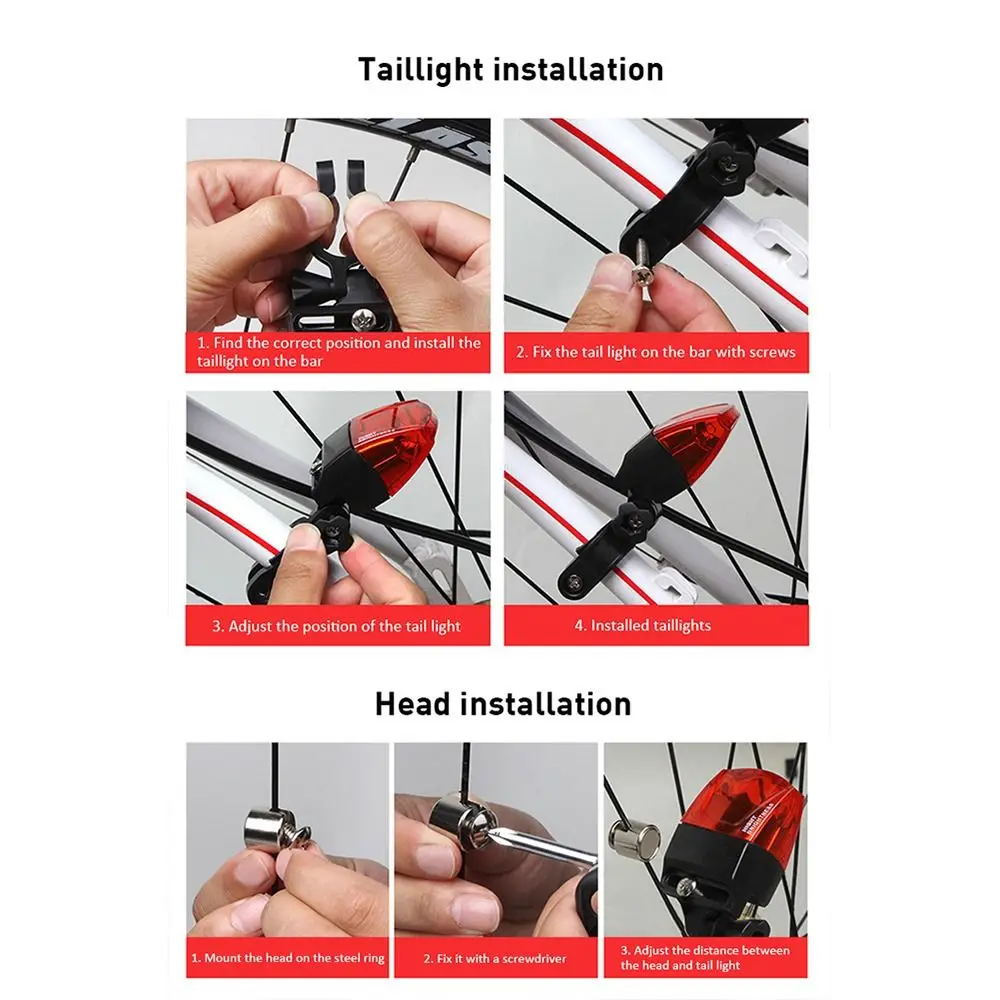 Taillight installation

1. Find the correct position and install the taillight on the bar

2. Fix the tail light on the bar with screws

3. Adjust the position of the tail light

4. Installed taillights

Head installation

1. Mount the head on the steel ring

2. Fix it with a screwdriver

3. Adjust the distance between the head and tail light