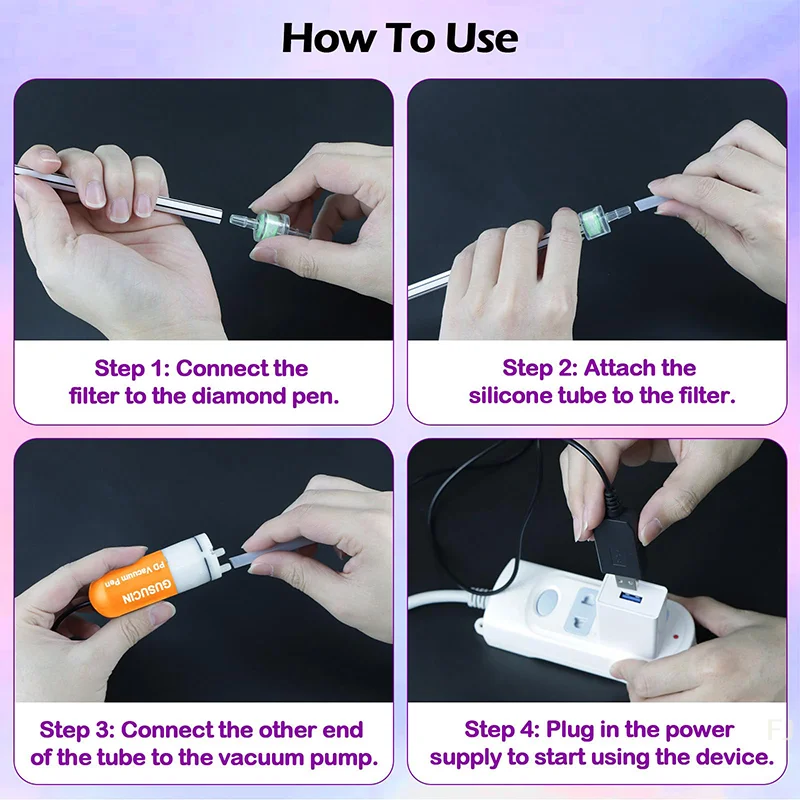 How To Use

Step 1: Connect the filter to the diamond pen.

Step 2: Attach the silicone tube to the filter.

GUSUCIN
PD Vacuum Pen

Step 3: Connect the other end of the tube to the vacuum pump.

Step 4: Plug in the power supply to start using the device.