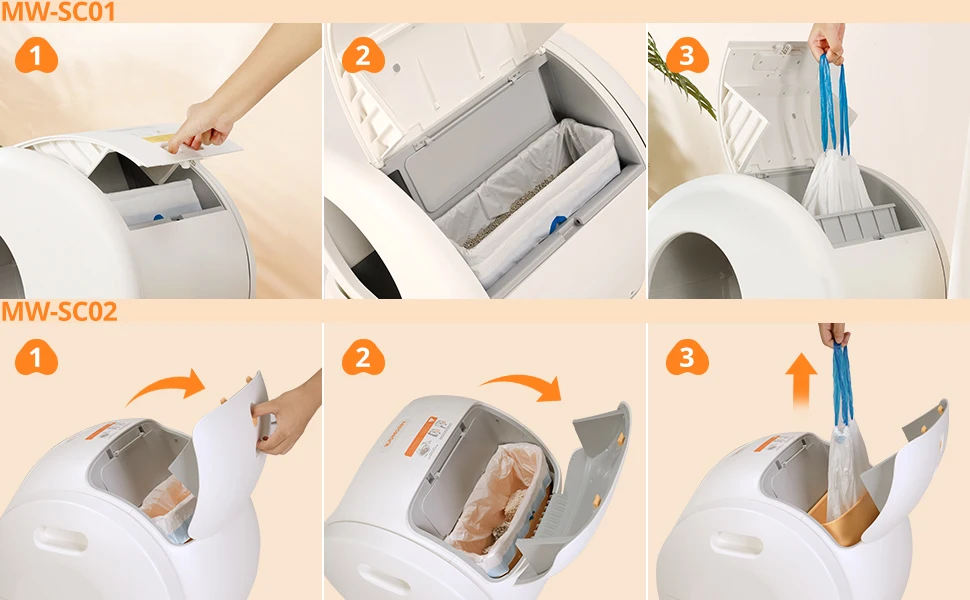 MW-SC01

1

2

3

MW-SC02

1

2

3