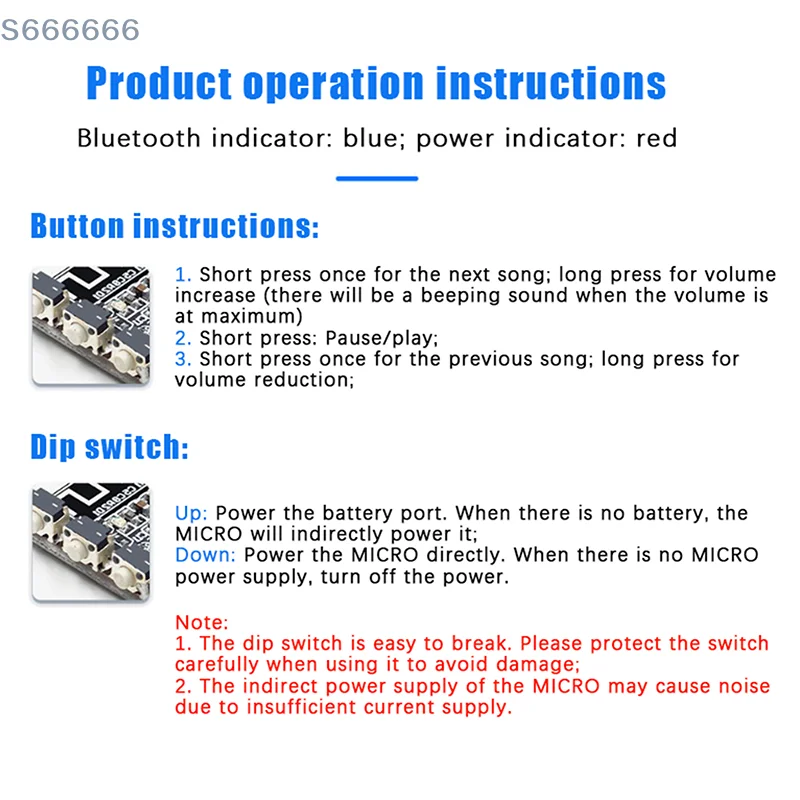 S666666

Product operation instructions

Bluetooth indicator: blue; power indicator: red

Button instructions:

1. Short press once for the next song; long press for volume increase (there will be a beeping sound when the volume is at maximum)
2. Short press: Pause/play;
3. Short press once for the previous song; long press for volume reduction;

Dip switch:

Up: Power the battery port. When there is no battery, the MICRO will indirectly power it;
Down: Power the MICRO directly. When there is no MICRO power supply, turn off the power.

Note:
1. The dip switch is easy to break. Please protect the switch carefully when using it to avoid damage;
2. The indirect power supply of the MICRO may cause noise due to insufficient current supply.