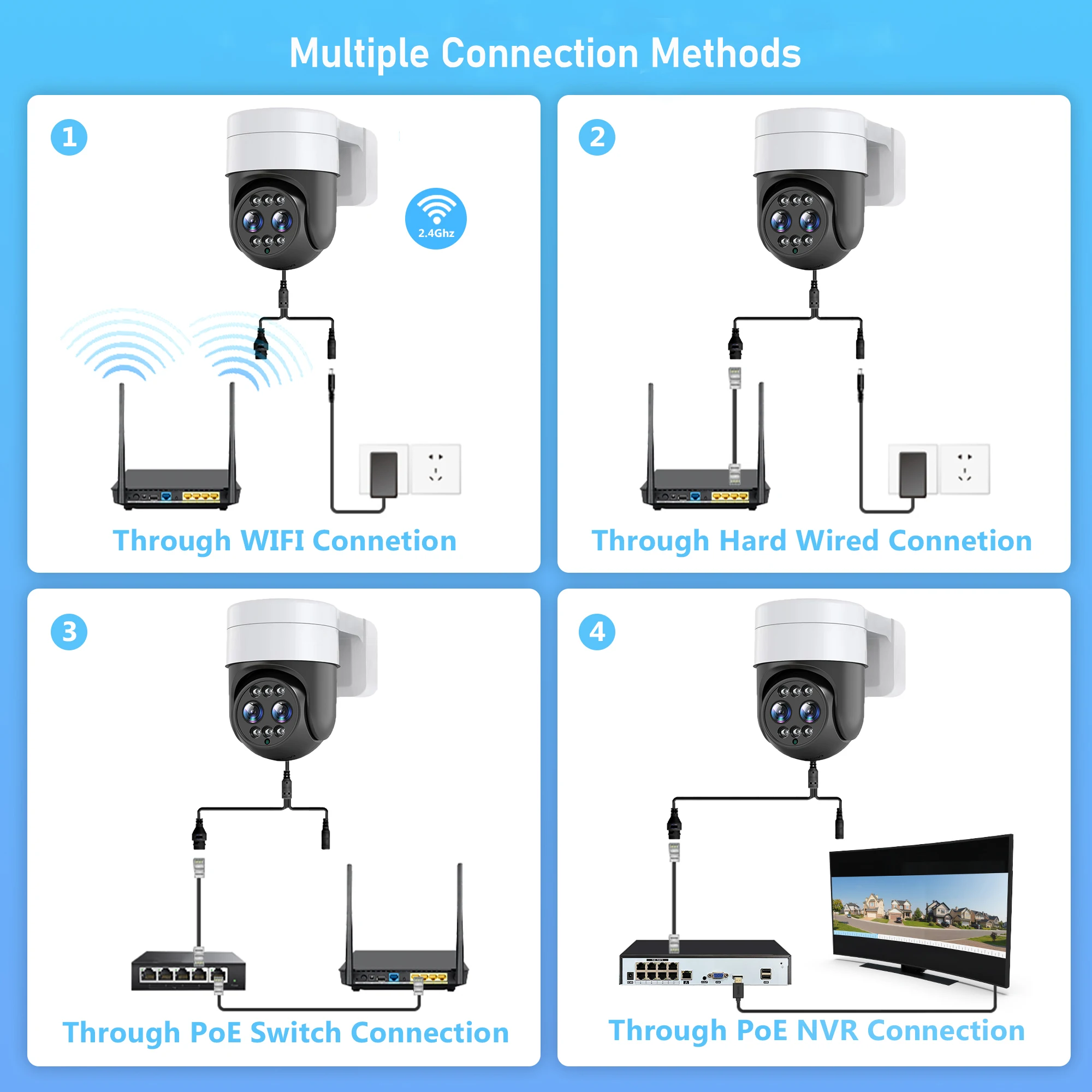 Multiple Connection Methods

1

2.4Ghz

Through WIFI Connetion

2

Through Hard Wired Connetion

3

Through PoE Switch Connection

4

Through PoE NVR Connection