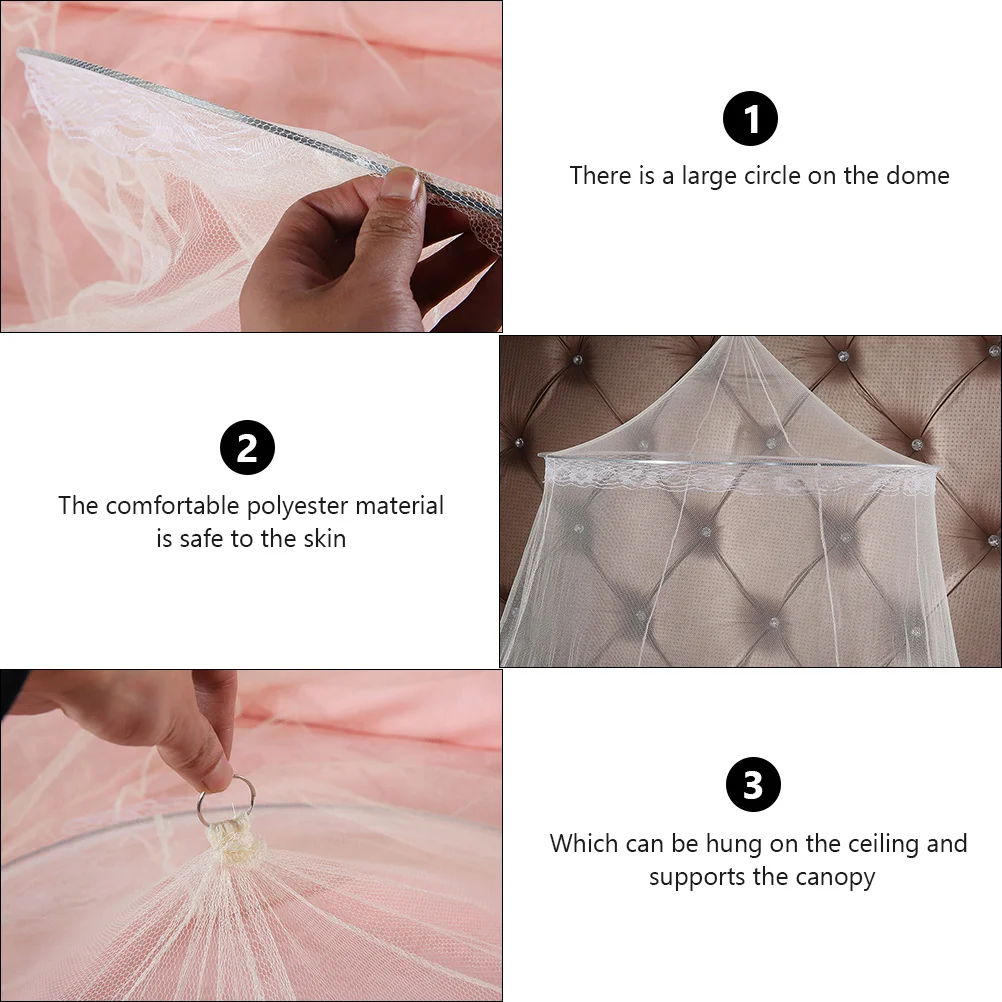 1

There is a large circle on the dome

2

The comfortable polyester material is safe to the skin

3

Which can be hung on the ceiling and supports the canopy