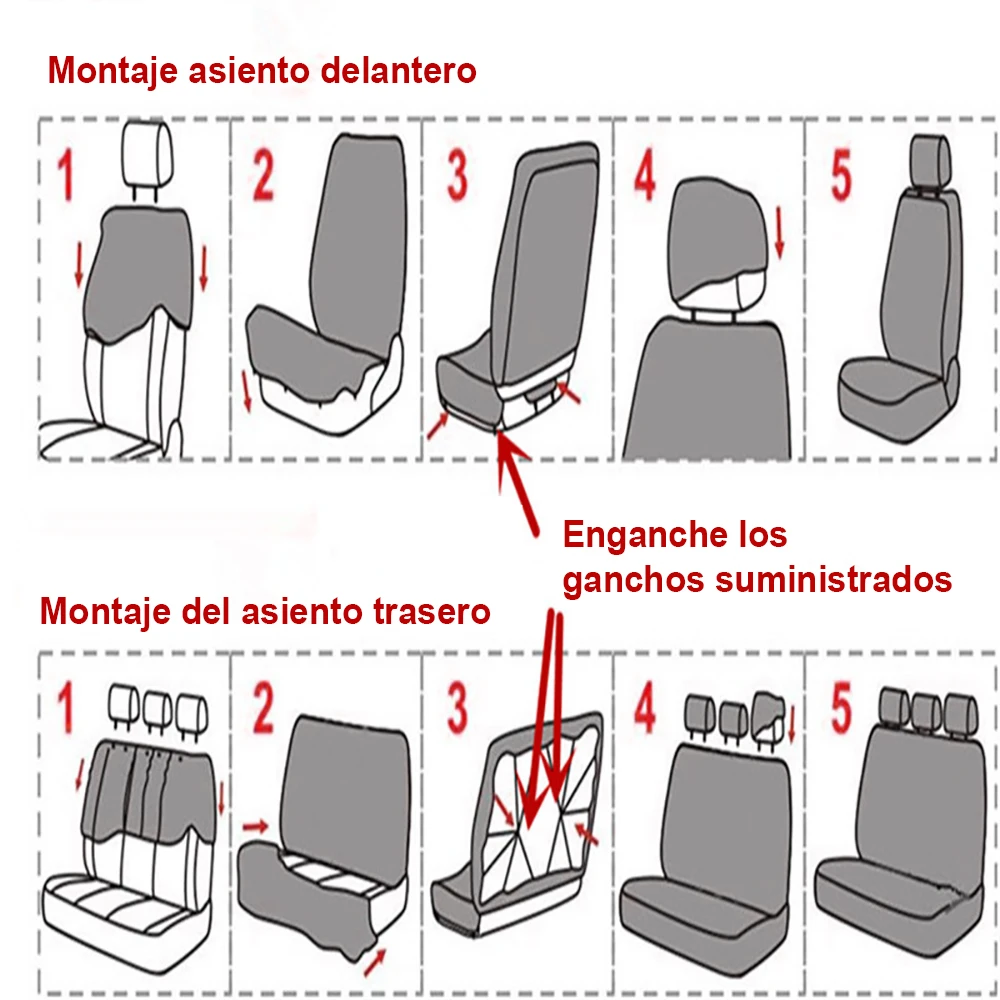 Montaje asiento delantero

1

2

3

4

5

Enganche los ganchos suministrados

Montaje del asiento trasero

1

2

3

4

5