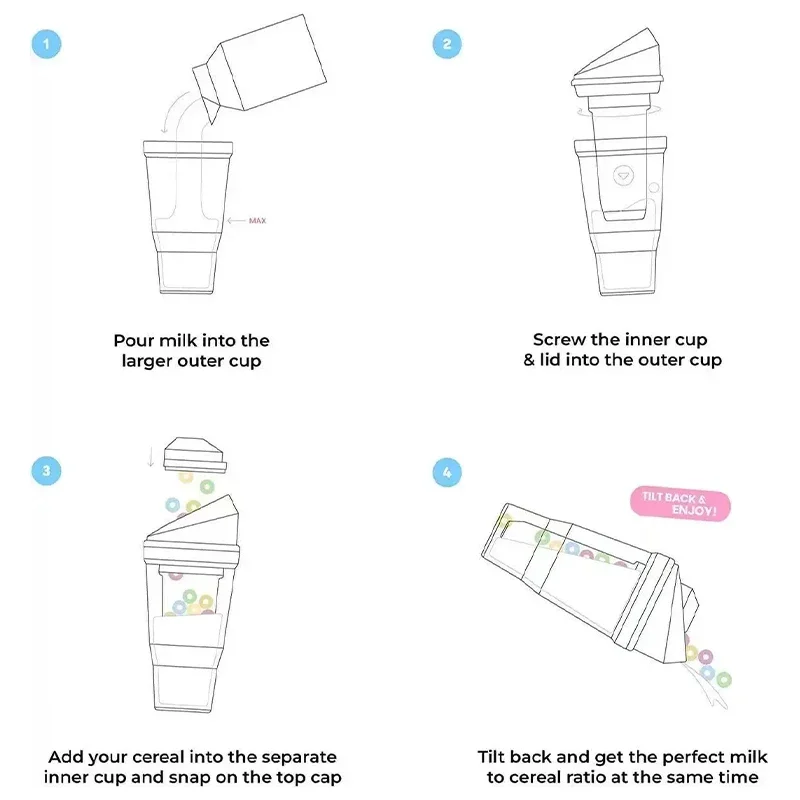 1

MAX

Pour milk into the larger outer cup

2

Screw the inner cup & lid into the outer cup

3

Add your cereal into the separate inner cup and snap on the top cap

4

TILT BACK & ENJOY!

Tilt back and get the perfect milk to cereal ratio at the same time