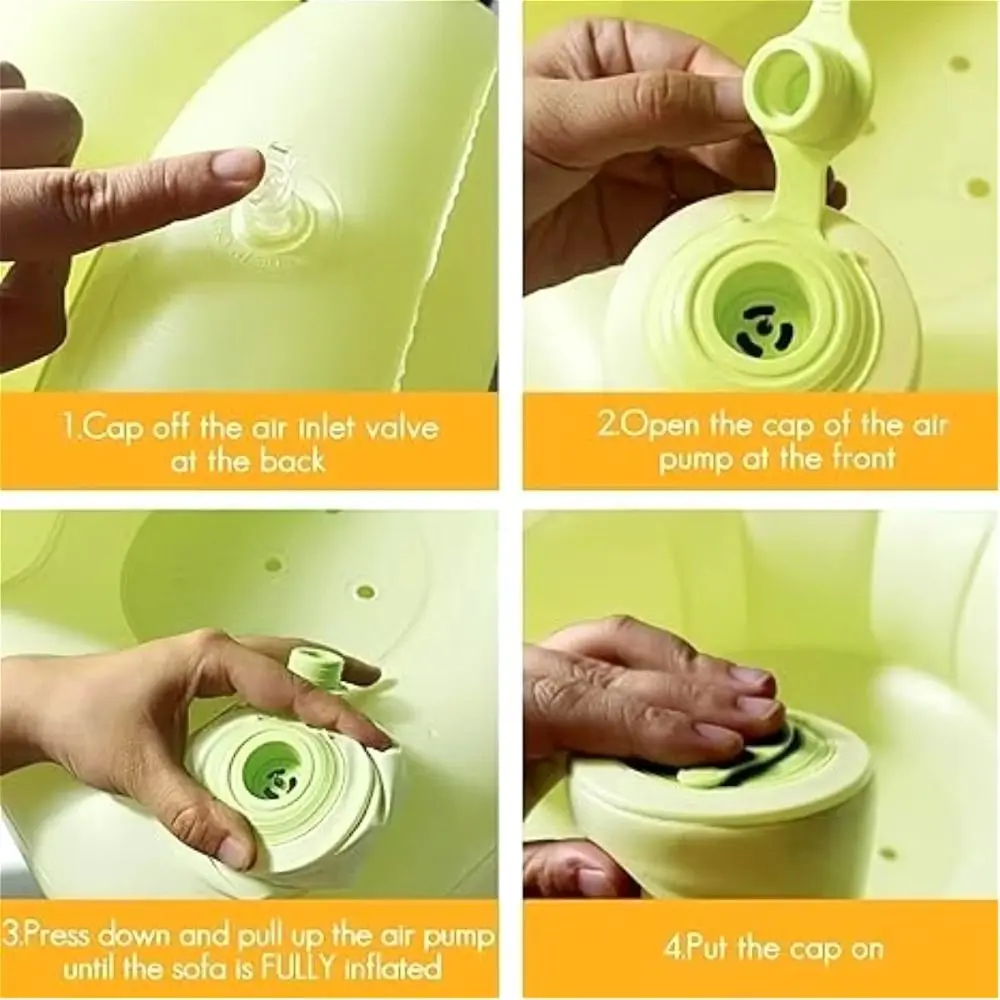 1.Cap off the air inlet valve at the back

2.Open the cap of the air pump at the front

3.Press down and pull up the air pump until the sofa is FULLY inflated

4.Put the cap on