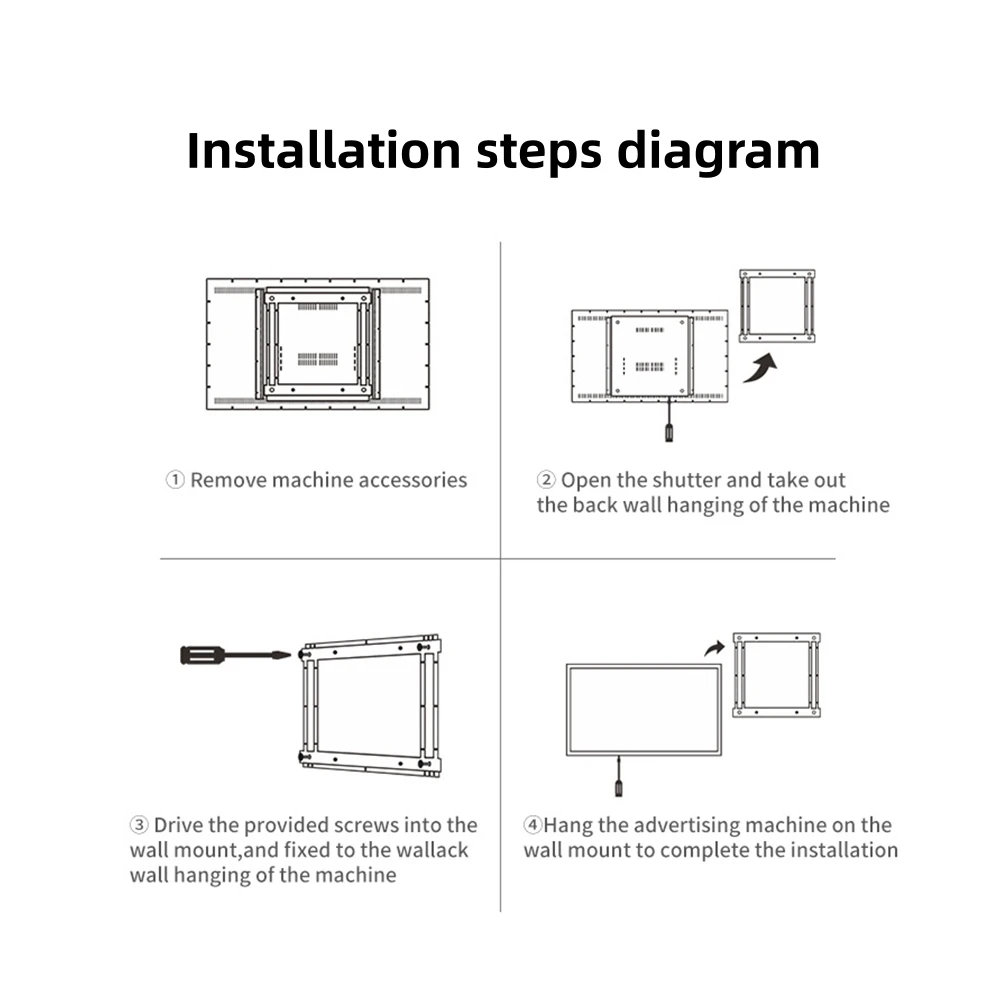 Installation steps diagram

① Remove machine accessories

② Open the shutter and take out the back wall hanging of the machine

③ Drive the provided screws into the wall mount,and fixed to the wallack wall hanging of the machine

④Hang the advertising machine on the wall mount to complete the installation