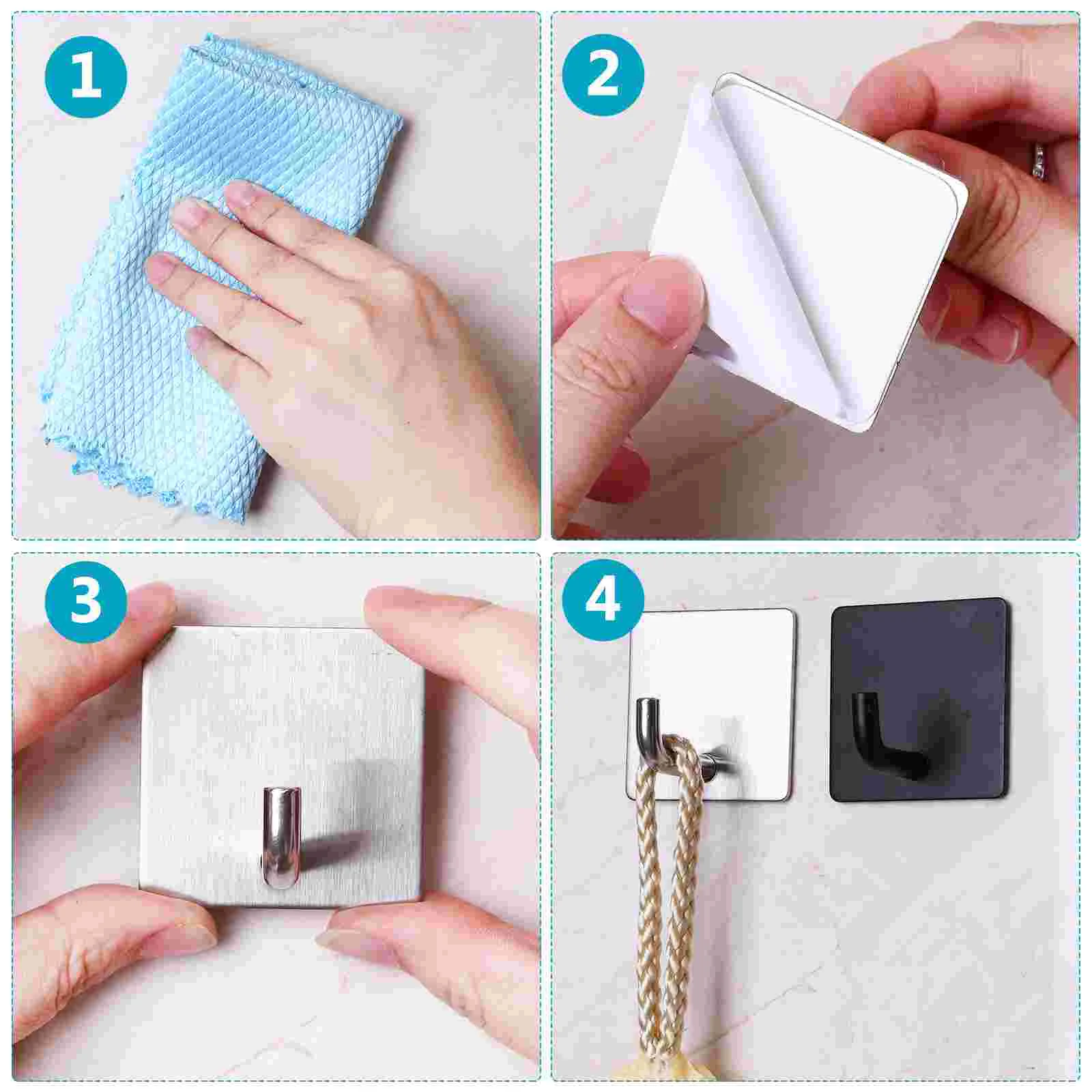 1

2

3

4