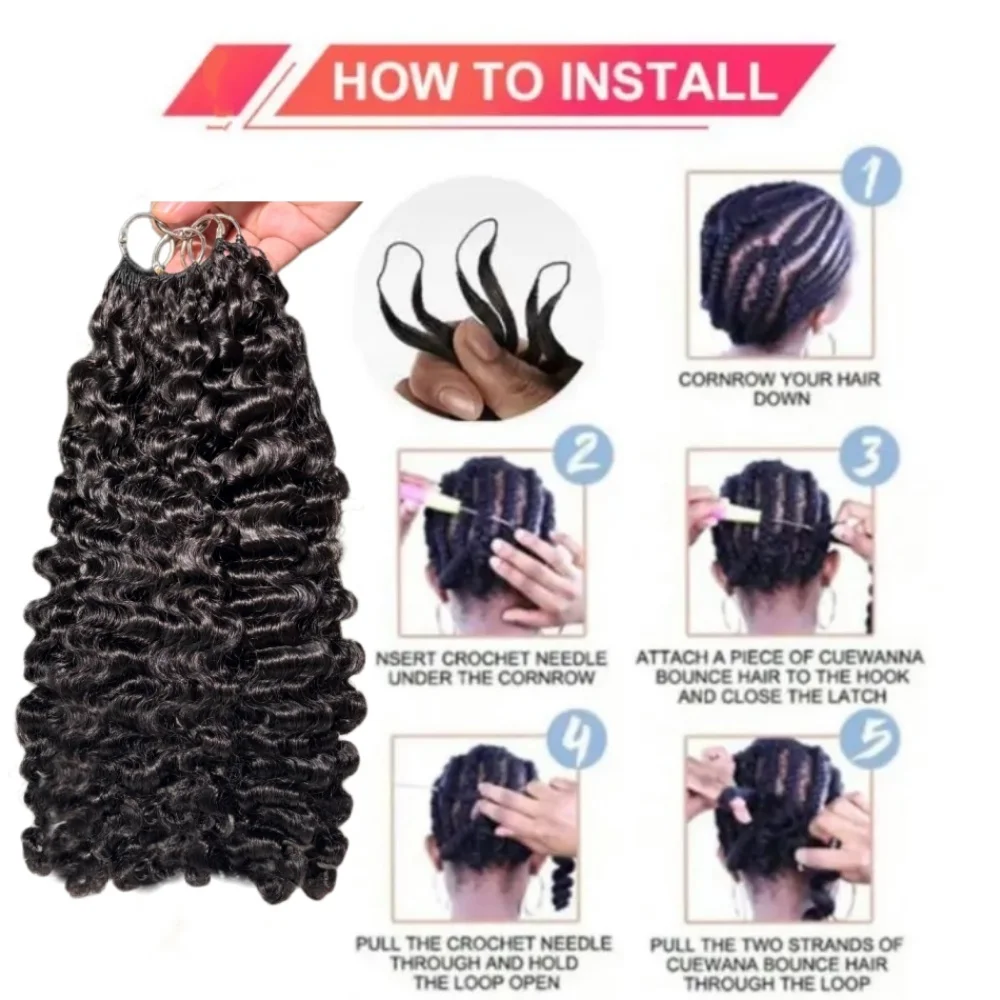 HOW TO INSTALL

1

CORNROW YOUR HAIR DOWN

2

NSERT CROCHET NEEDLE UNDER THE CORNROW

3

ATTACH A PIECE OF CUEWANNA BOUNCE HAIR TO THE HOOK AND CLOSE THE LATCH

4

PULL THE CROCHET NEEDLE THROUGH AND HOLD THE LOOP OPEN

5

PULL THE TWO STRANDS OF CUEWANA BOUNCE HAIR THROUGH THE LOOP