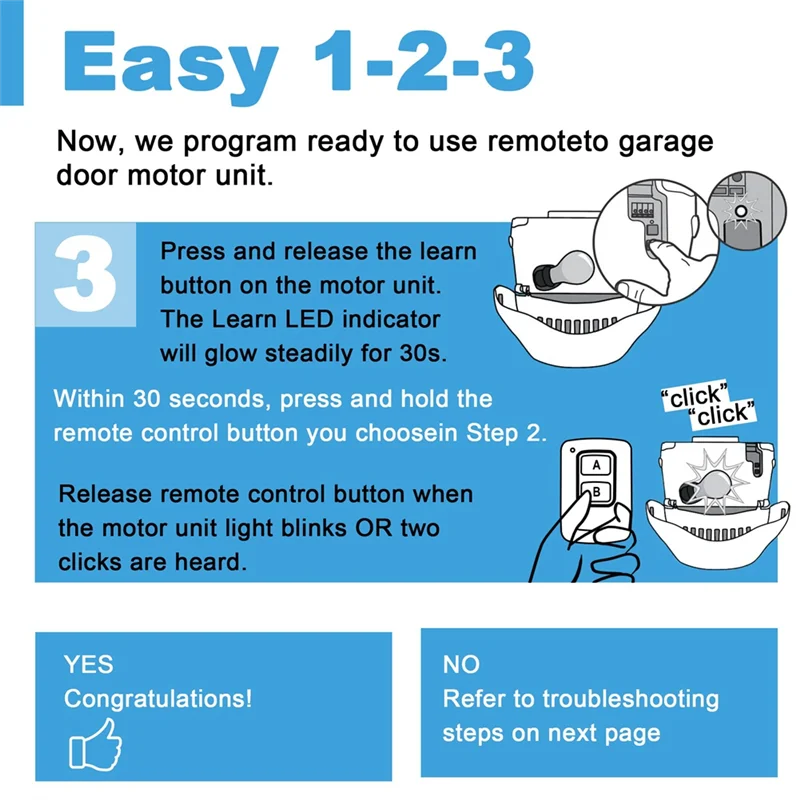 Easy 1-2-3

Now, we program ready to use remoteto garage door motor unit.

3

Press and release the learn button on the motor unit. The Learn LED indicator will glow steadily for 30s.

Within 30 seconds, press and hold the remote control button you choosein Step 2.

"click" "click"

A
B

Release remote control button when the motor unit light blinks OR two clicks are heard.

YES
Congratulations!

NO
Refer to troubleshooting steps on next page