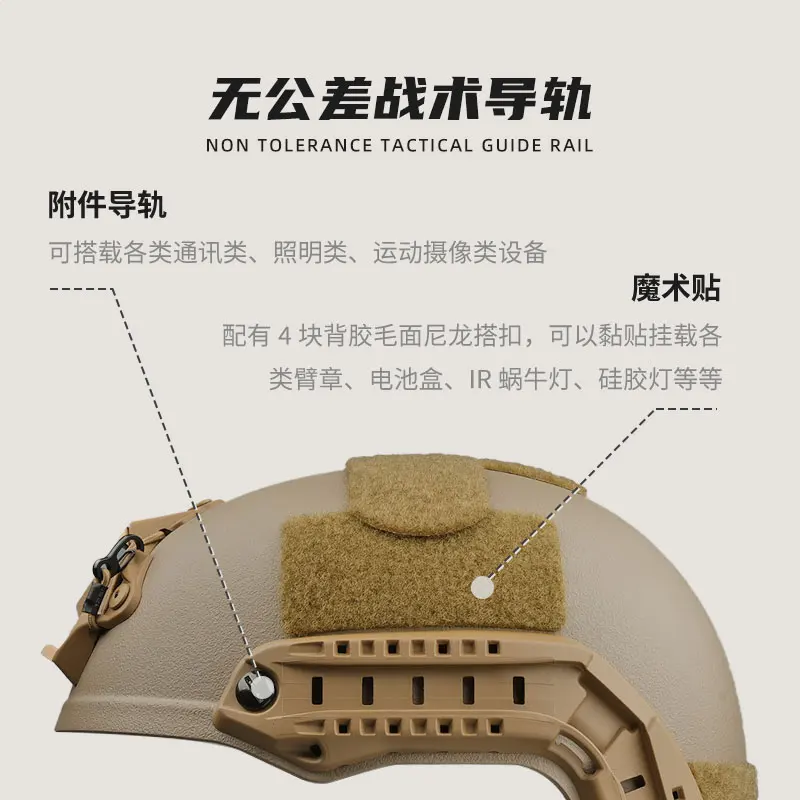 无公差战术导轨
NON TOLERANCE TACTICAL GUIDE RAIL

附件导轨
可搭载各类通讯类、照明类、运动摄像类设备

魔术贴
配有 4 块背胶毛面尼龙搭扣，可以黏贴挂载各类臂章、电池盒、IR 蜗牛灯、硅胶灯等等