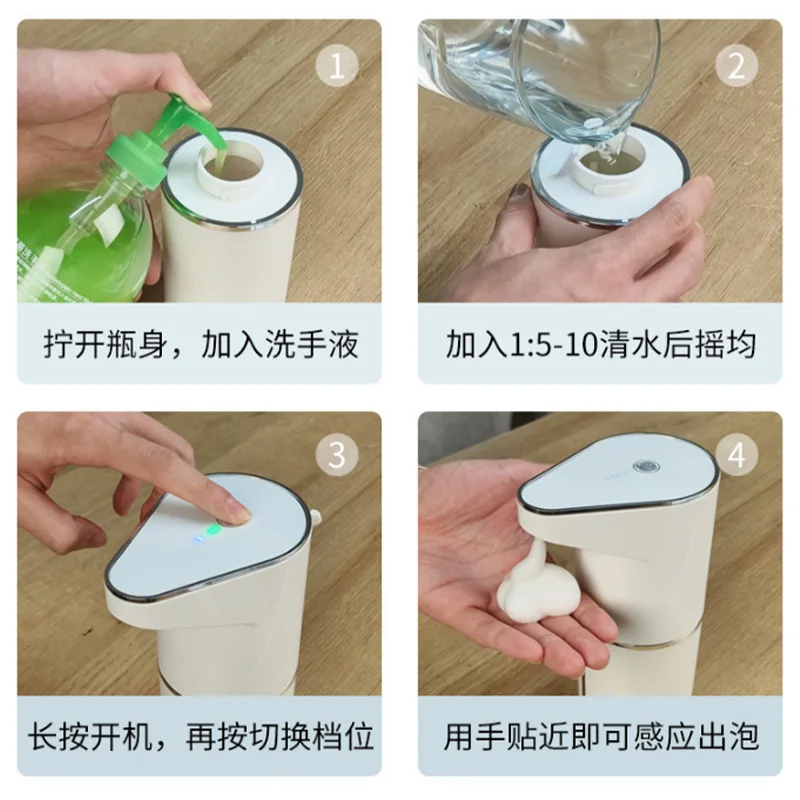 1

拧开瓶身，加入洗手液

2

加入1:5-10清水后摇均

3

长按开机，再按切换档位

4

用手贴近即可感应出泡