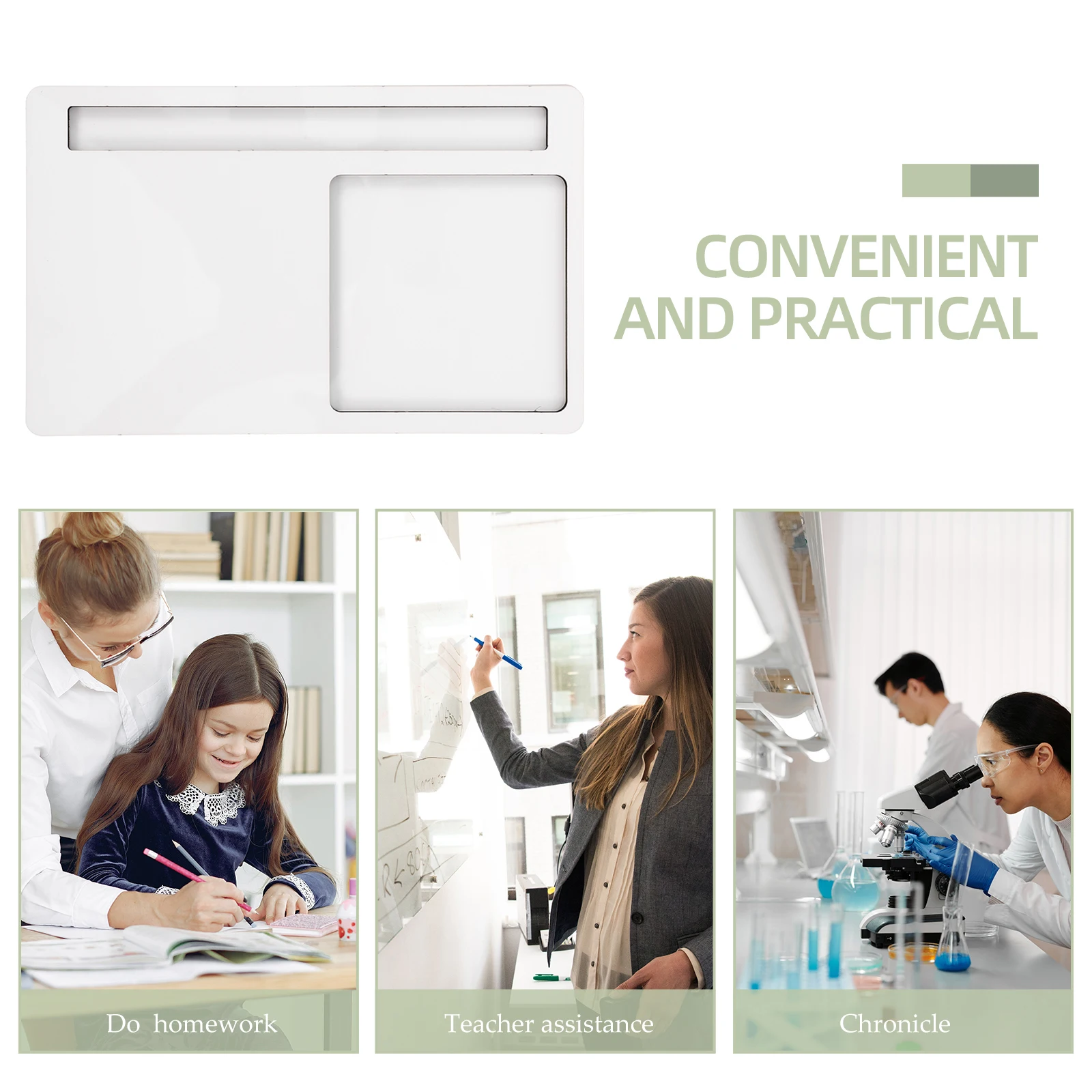 CONVENIENT AND PRACTICAL

Do homework

Teacher assistance

Chronicle