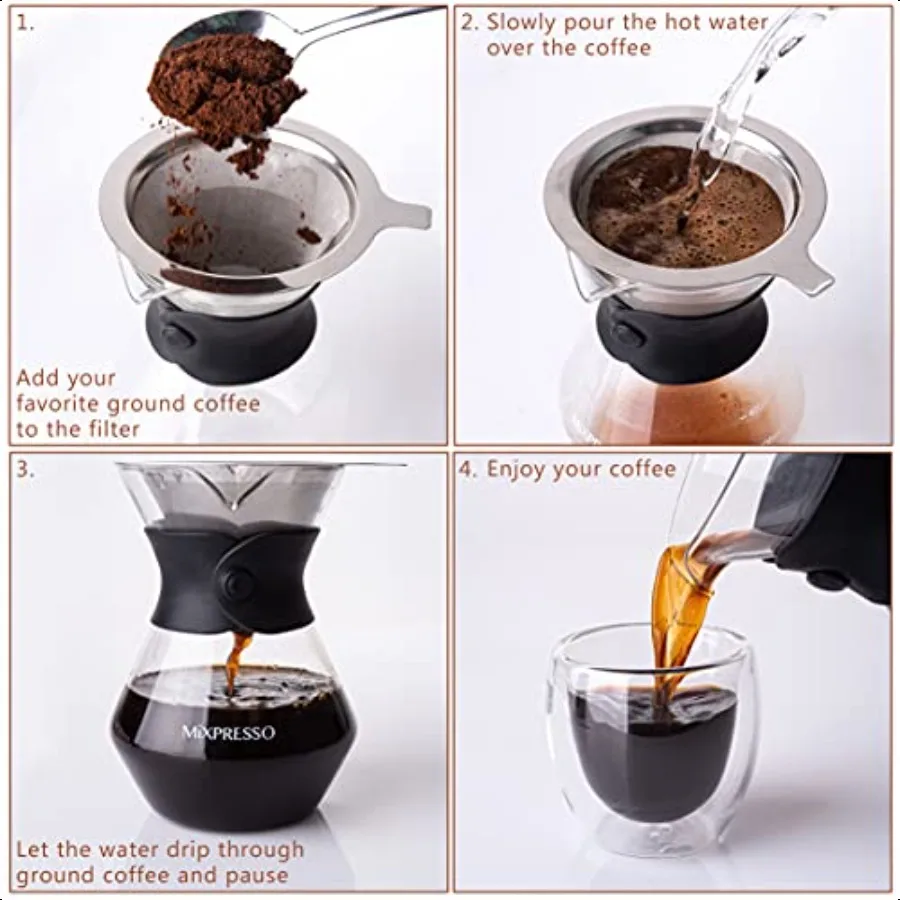 1.

Add your favorite ground coffee to the filter

2. Slowly pour the hot water over the coffee

3.

MIXPRESSO

Let the water drip through ground coffee and pause

4. Enjoy your coffee