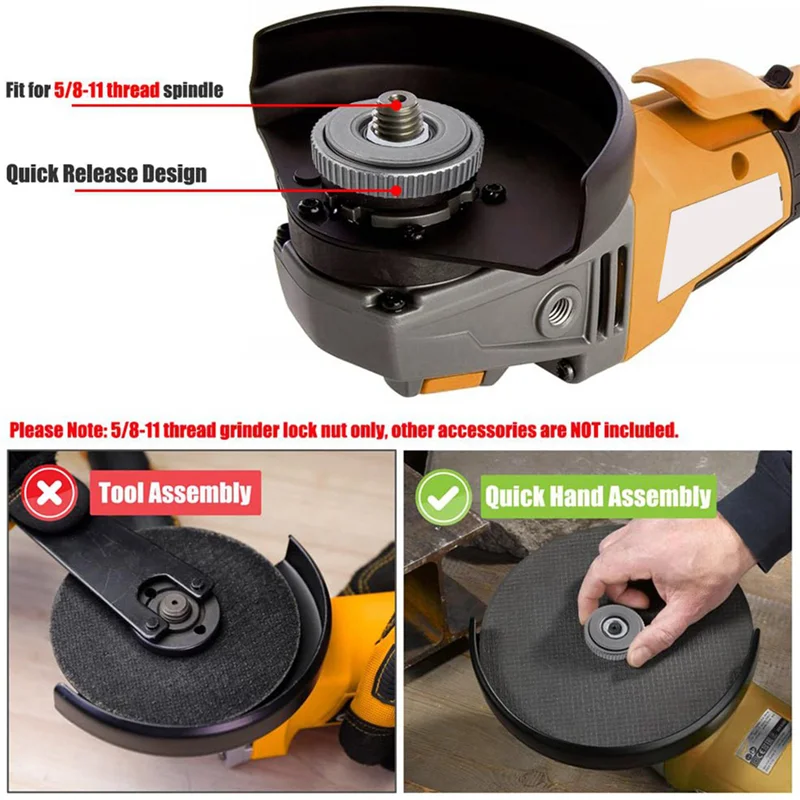 Fit for 5/8-11 thread spindle

Quick Release Design

Please Note: 5/8-11 thread grinder lock nut only, other accessories are NOT included.

Tool Assembly

Quick Hand Assembly