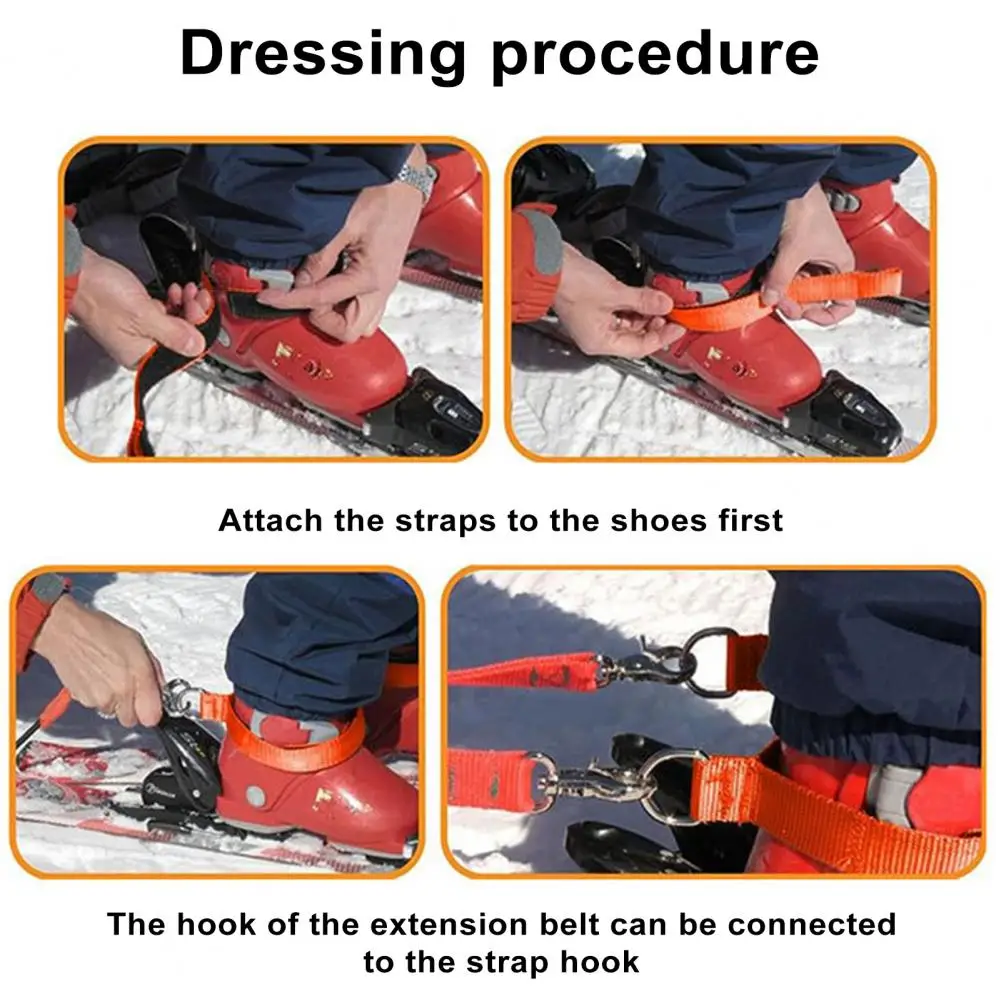 Dressing procedure

Attach the straps to the shoes first

The hook of the extension belt can be connected to the strap hook