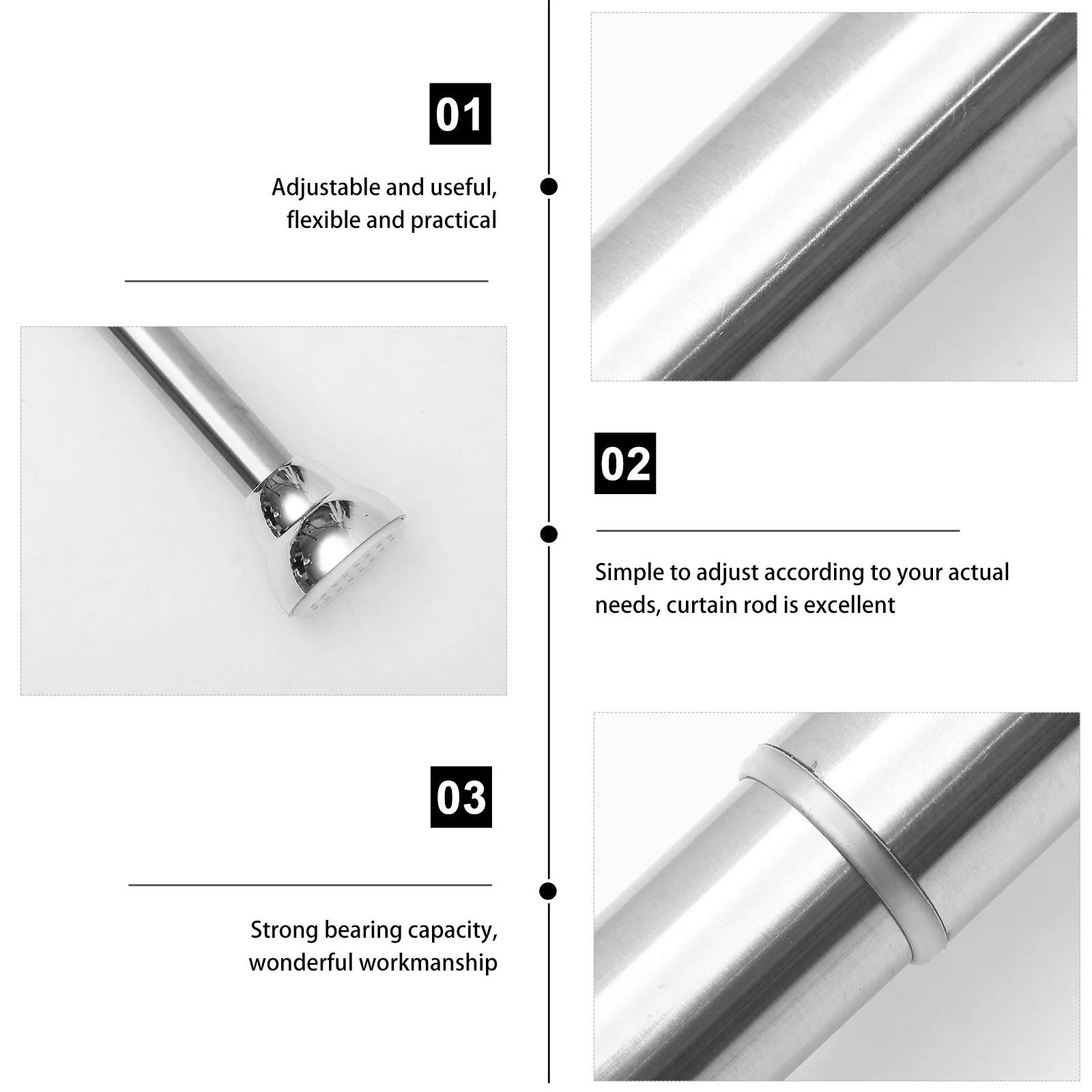 01

Adjustable and useful, flexible and practical

02

Simple to adjust according to your actual needs, curtain rod is excellent

03

Strong bearing capacity, wonderful workmanship