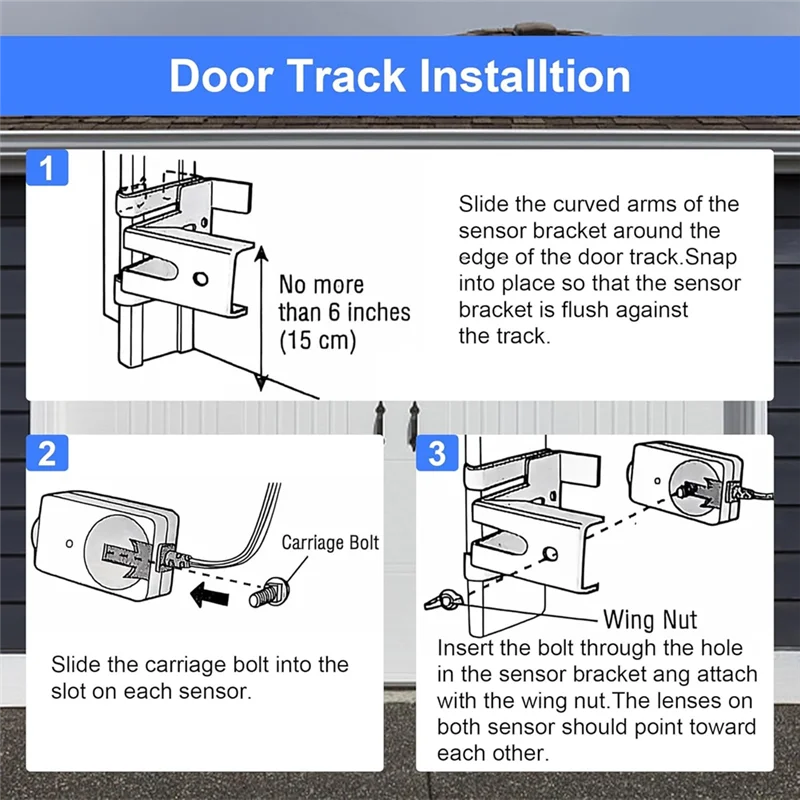 Door Track Installtion

1

No more than 6 inches (15 cm)

Slide the curved arms of the sensor bracket around the edge of the door track.Snap into place so that the sensor bracket is flush against the track.

2

Carriage Bolt

Slide the carriage bolt into the slot on each sensor.

3

Wing Nut

Insert the bolt through the hole in the sensor bracket ang attach with the wing nut.The lenses on both sensor should point toward each other.