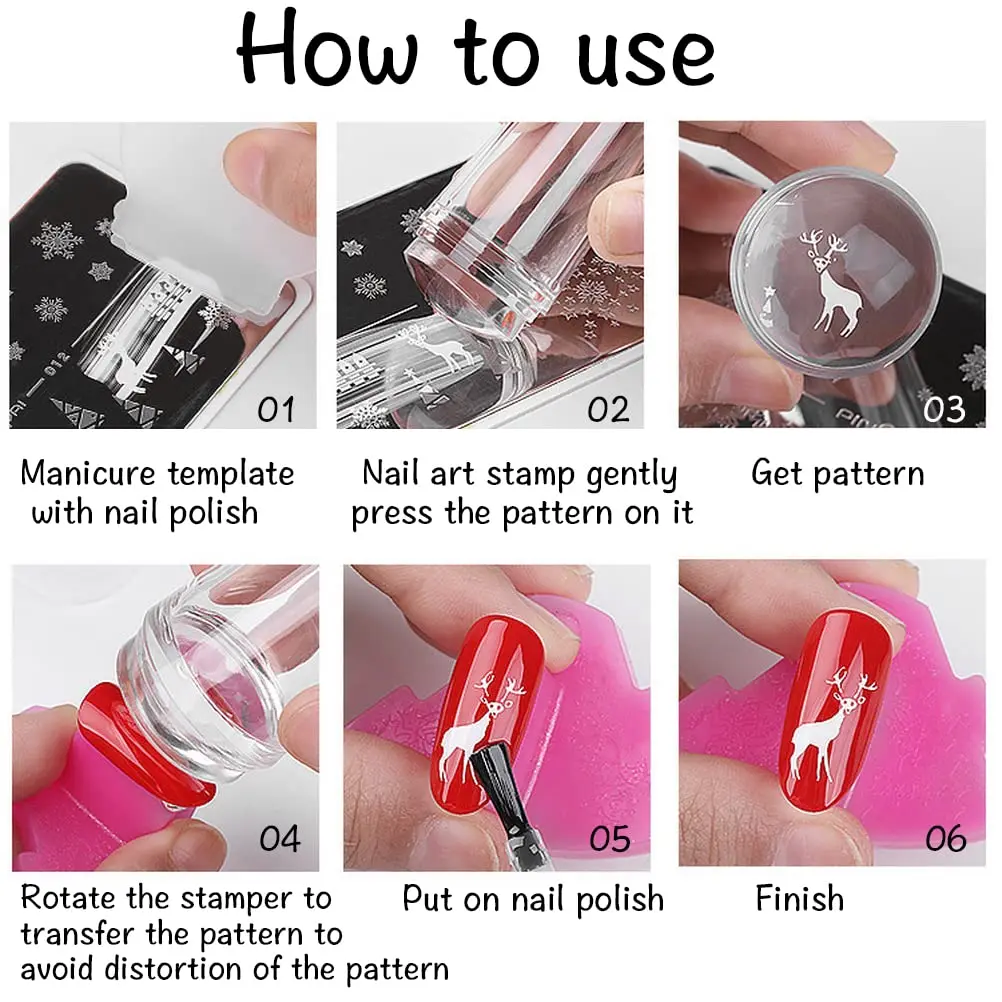 How to use

01

Manicure template with nail polish

02

Nail art stamp gently press the pattern on it

03

Get pattern

04

Rotate the stamper to transfer the pattern to avoid distortion of the pattern

05

Put on nail polish

06

Finish