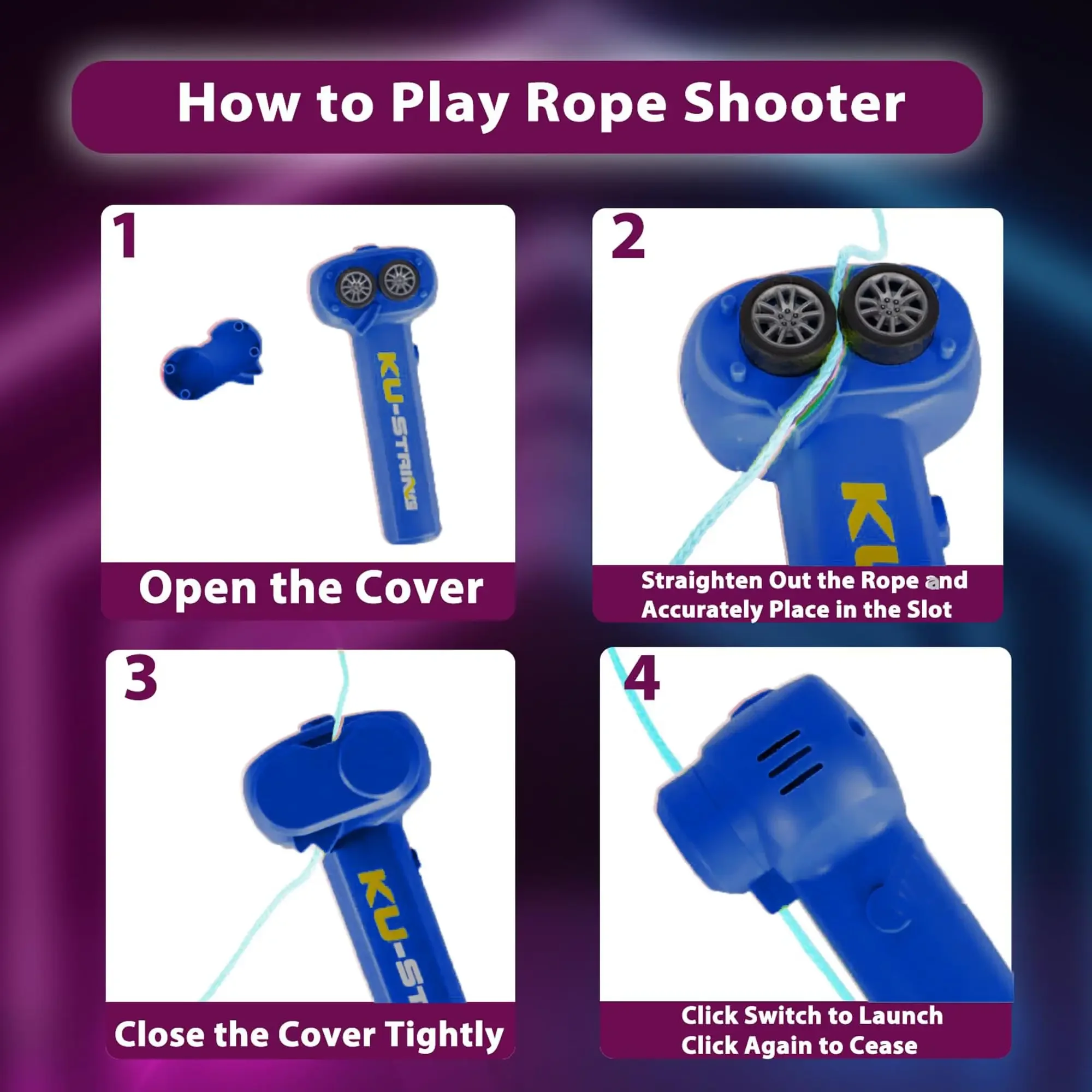 How to Play Rope Shooter

1

KU-STRING

Open the Cover

2

KU

Straighten Out the Rope and Accurately Place in the Slot

3

KU-ST

Close the Cover Tightly

4

Click Switch to Launch
Click Again to Cease