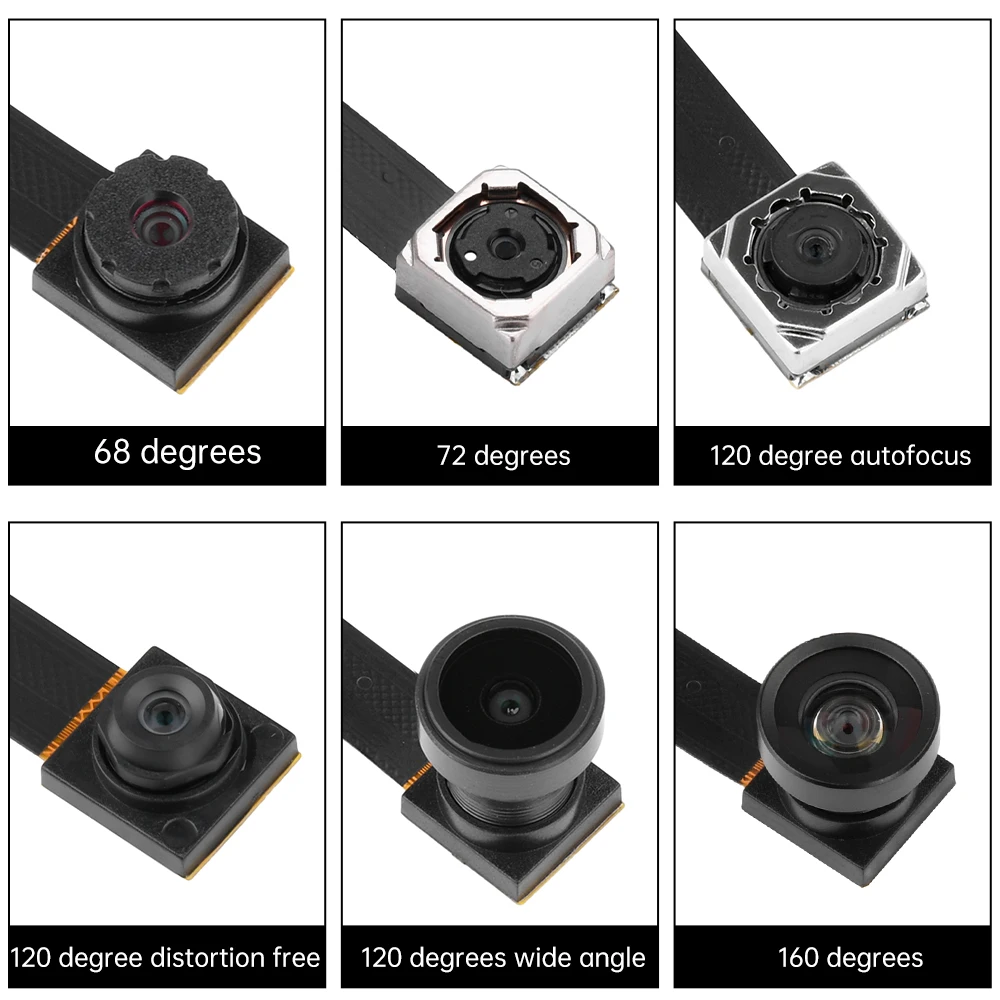 68 degrees

72 degrees

120 degree autofocus

120 degree distortion free

120 degrees wide angle

160 degrees