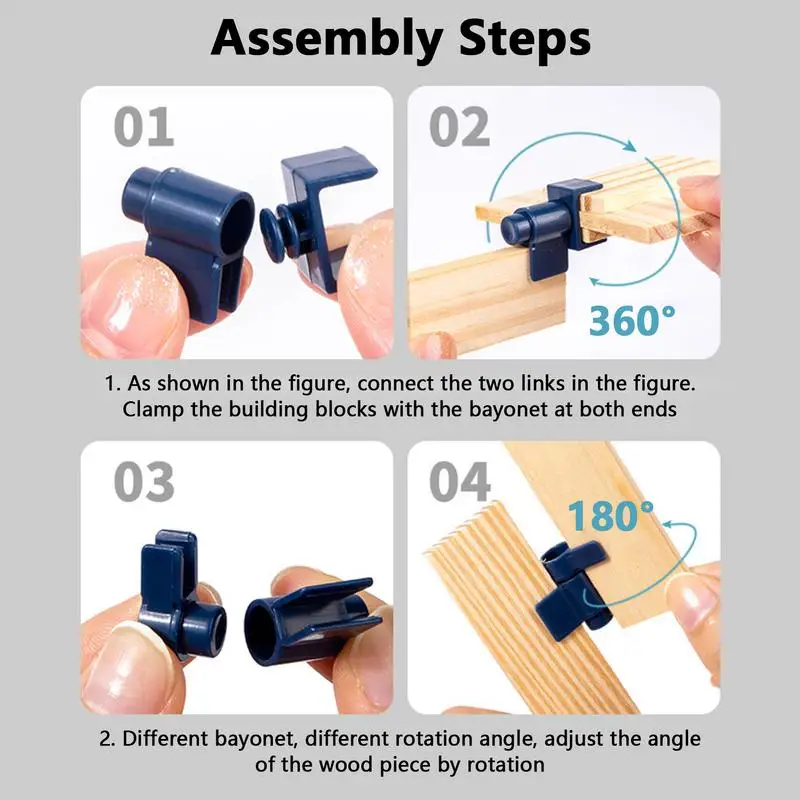 Assembly Steps

01

02

360°

1. As shown in the figure, connect the two links in the figure. Clamp the building blocks with the bayonet at both ends

03

04

180°

2. Different bayonet, different rotation angle, adjust the angle of the wood piece by rotation