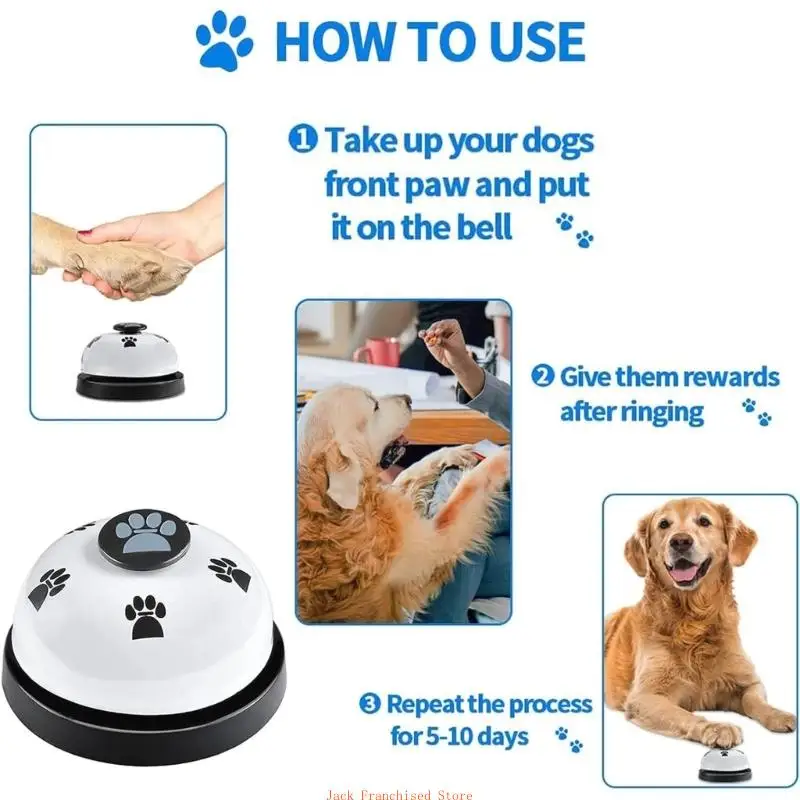 HOW TO USE

1 Take up your dogs front paw and put it on the bell

2 Give them rewards after ringing

3 Repeat the process for 5-10 days

Jack Franchised Store