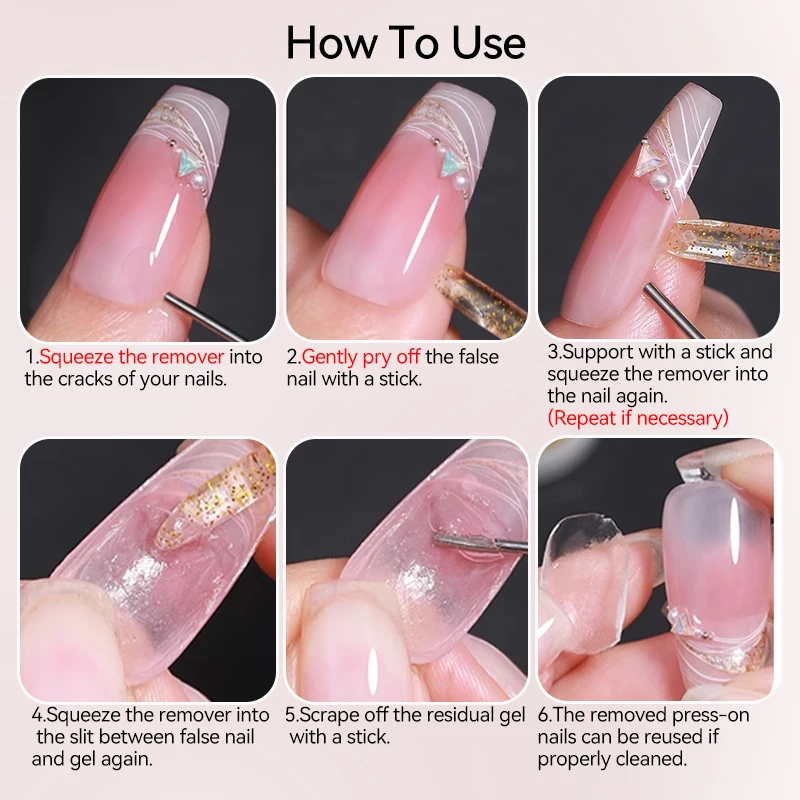 How To Use

1.Squeeze the remover into the cracks of your nails.

2.Gently pry off the false nail with a stick.

3.Support with a stick and squeeze the remover into the nail again.
(Repeat if necessary)

4.Squeeze the remover into the slit between false nail and gel again.

5.Scrape off the residual gel with a stick.

6.The removed press-on nails can be reused if properly cleaned.