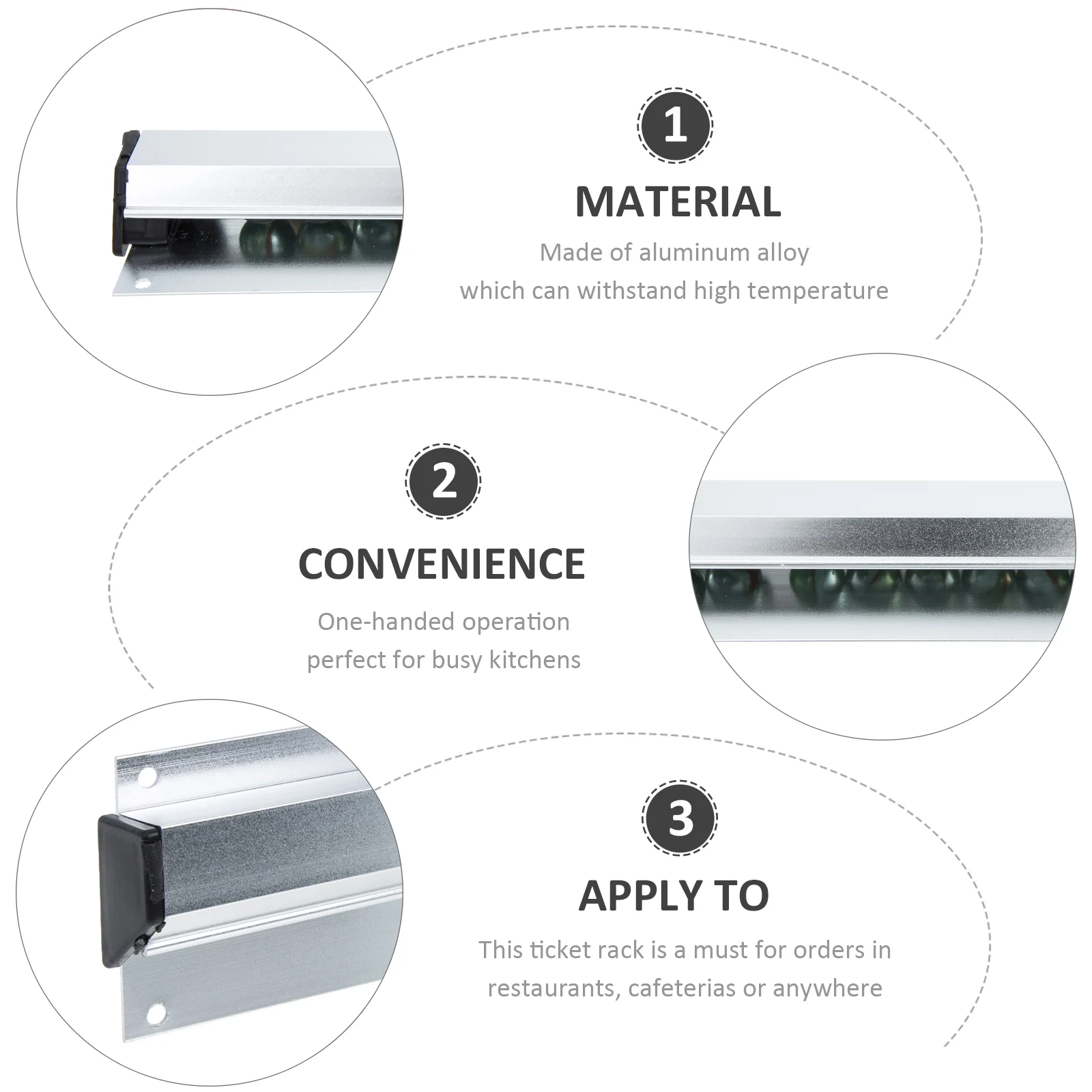 1

MATERIAL

Made of aluminum alloy which can withstand high temperature

2

CONVENIENCE

One-handed operation perfect for busy kitchens

3

APPLY TO

This ticket rack is a must for orders in restaurants, cafeterias or anywhere